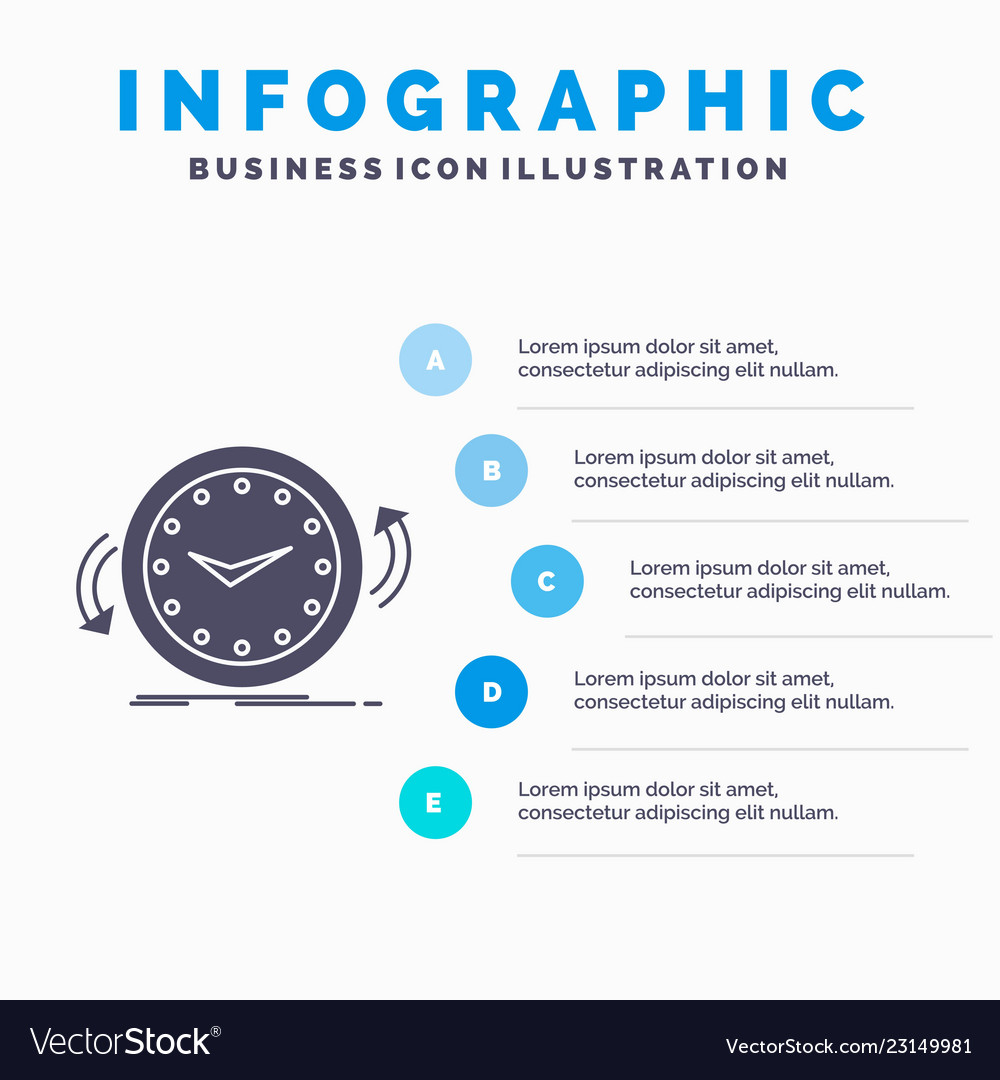 INFOGRAPHIC
BUSINESS ICON ILLUSTRATION

A
Lorem ipsum dolor sit amet, consectetur adipiscing elit nullam.

B
Lorem ipsum dolor sit amet, consectetur adipiscing elit nullam.

C
Lorem ipsum dolor sit amet, consectetur adipiscing elit nullam.

D
Lorem ipsum dolor sit amet, consectetur adipiscing elit nullam.

E
Lorem ipsum dolor sit amet, consectetur adipiscing elit nullam.

VectorStock®
VectorStock.com/23149981