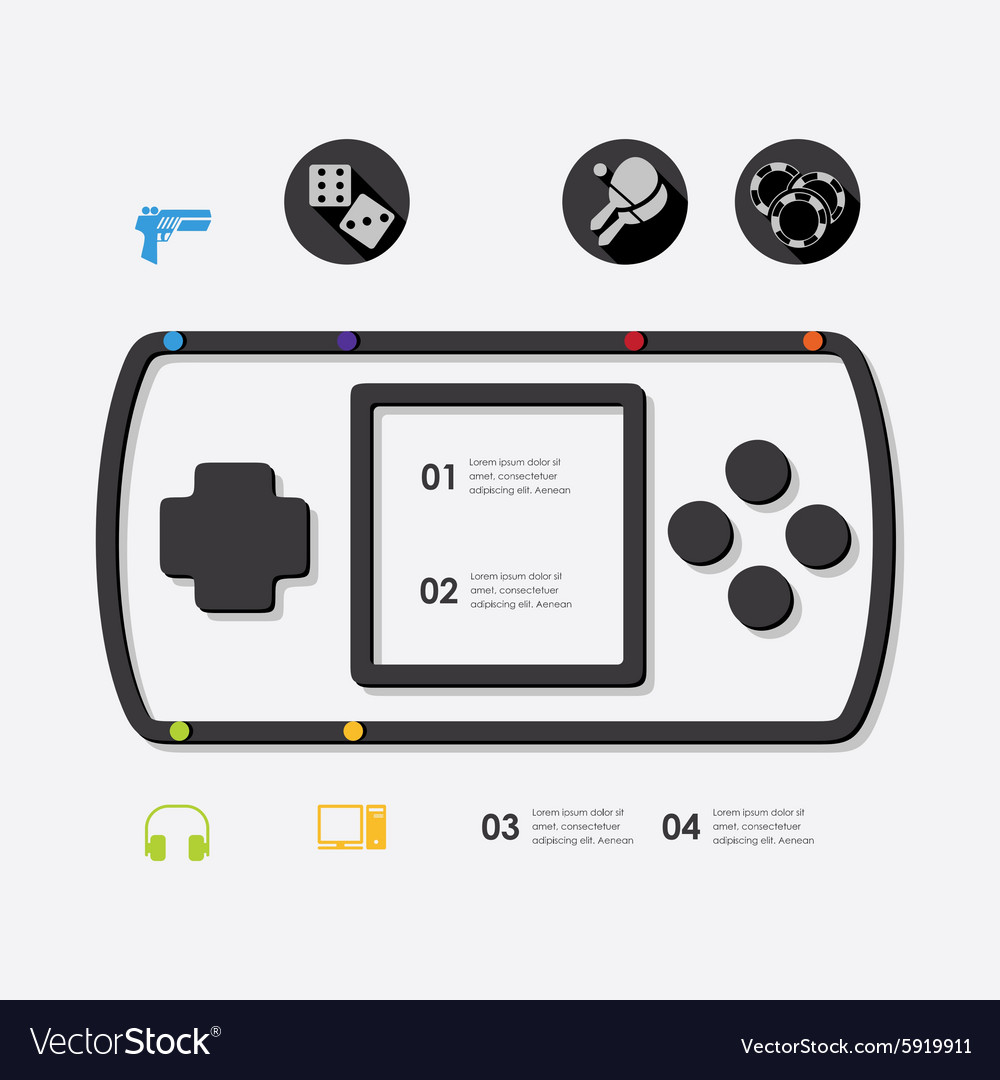 01 Lorem ipsum dolor sit amet, consectetuer adipiscing elit. Aenean

02 Lorem ipsum dolor sit amet, consectetuer adipiscing elit. Aenean

03 Lorem ipsum dolor sit amet, consectetuer adipiscing elit. Aenean

04 Lorem ipsum dolor sit amet, consectetuer adipiscing elit. Aenean

VectorStock®

VectorStock.com/5919911