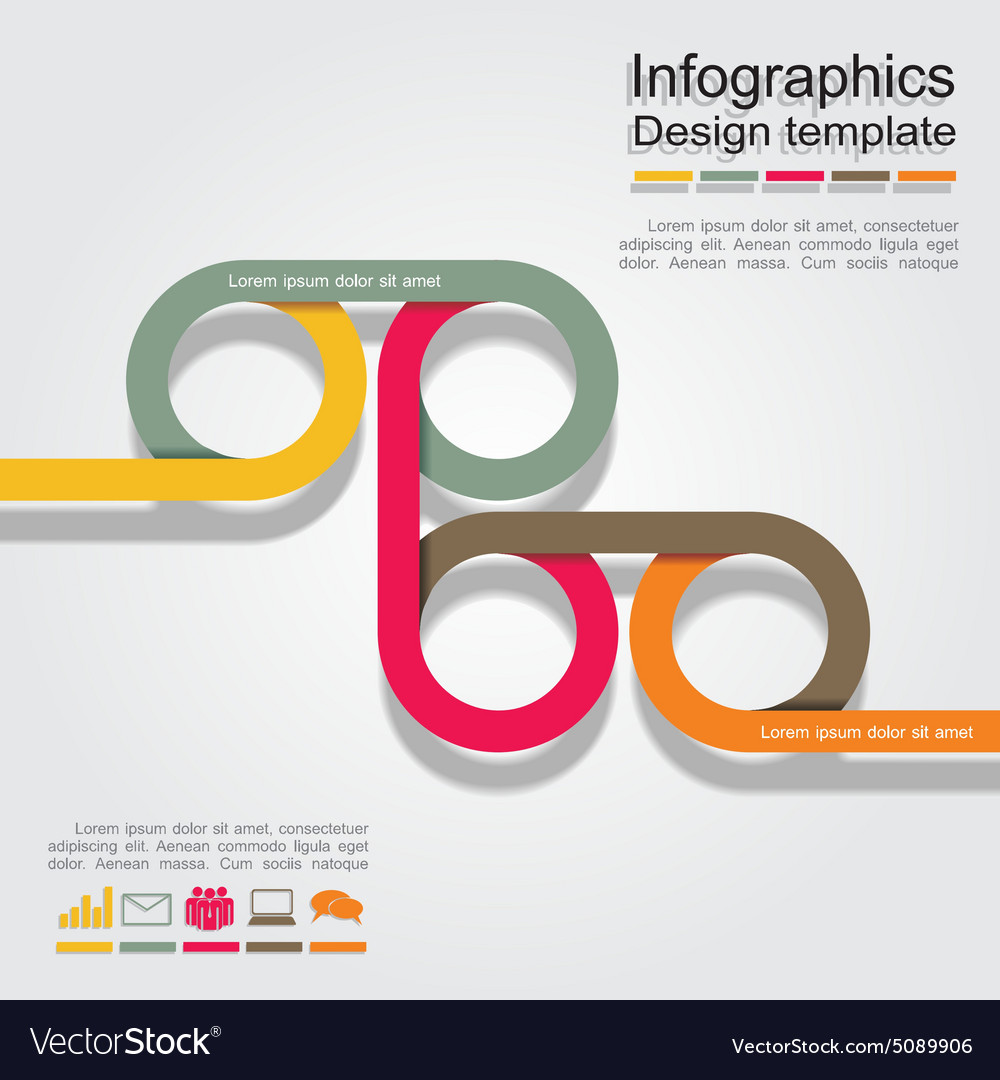 Infographics
Design template

Lorem ipsum dolor sit amet, consectetuer adipiscing elit. Aenean commodo ligula eget dolor. Aenean massa. Cum sociis natoque

Lorem ipsum dolor sit amet

Lorem ipsum dolor sit amet

Lorem ipsum dolor sit amet, consectetuer adipiscing elit. Aenean commodo ligula eget dolor. Aenean massa. Cum sociis natoque

VectorStock®

VectorStock.com/5089906