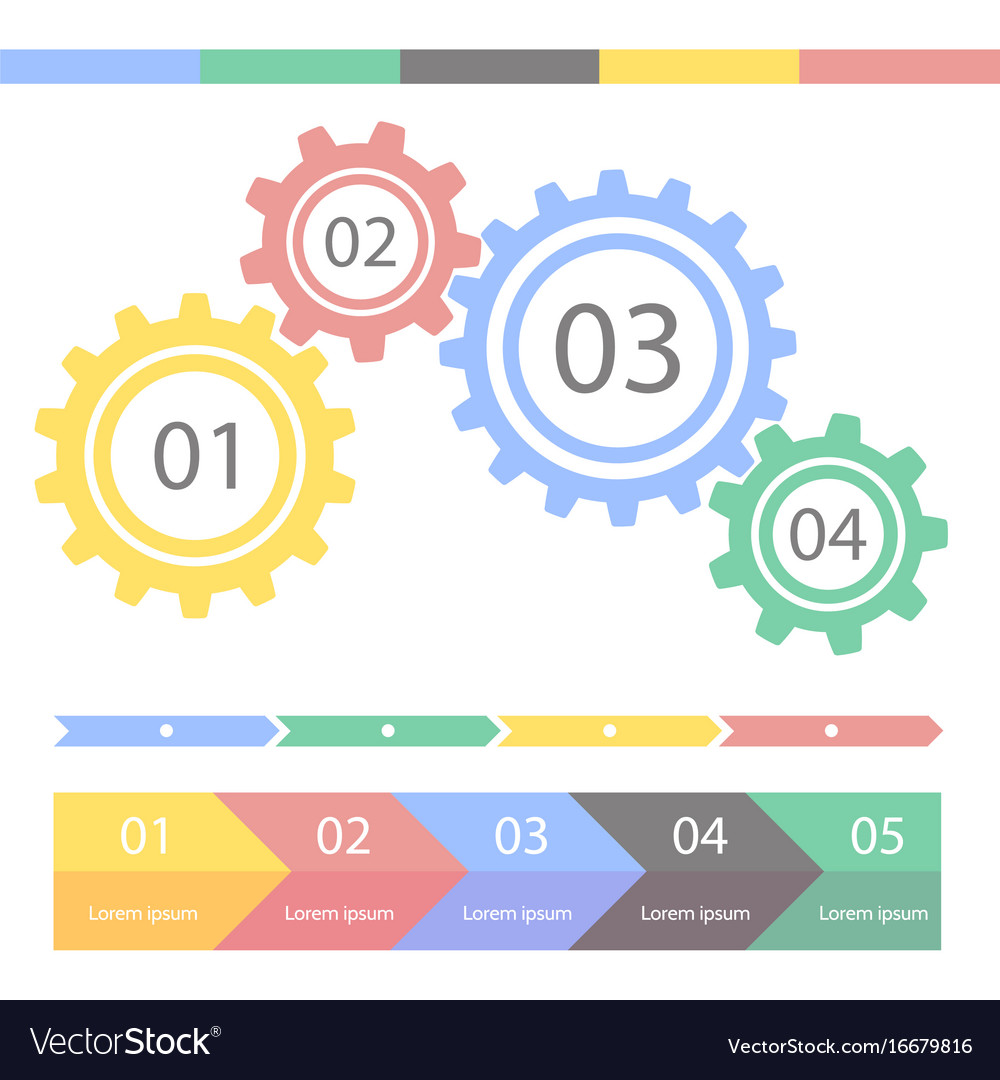 02

03

01

04

01
Lorem ipsum

02
Lorem ipsum

03
Lorem ipsum

04
Lorem ipsum

05
Lorem ipsum

VectorStock®

VectorStock.com/16679816