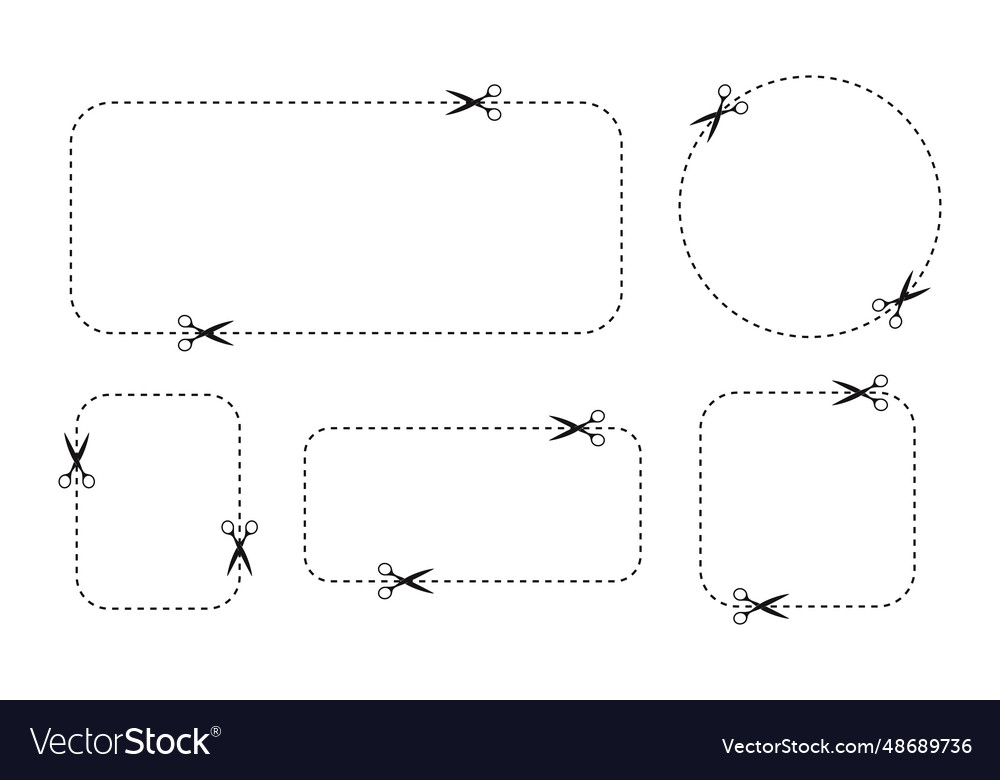 VectorStock®

VectorStock.com/48689736