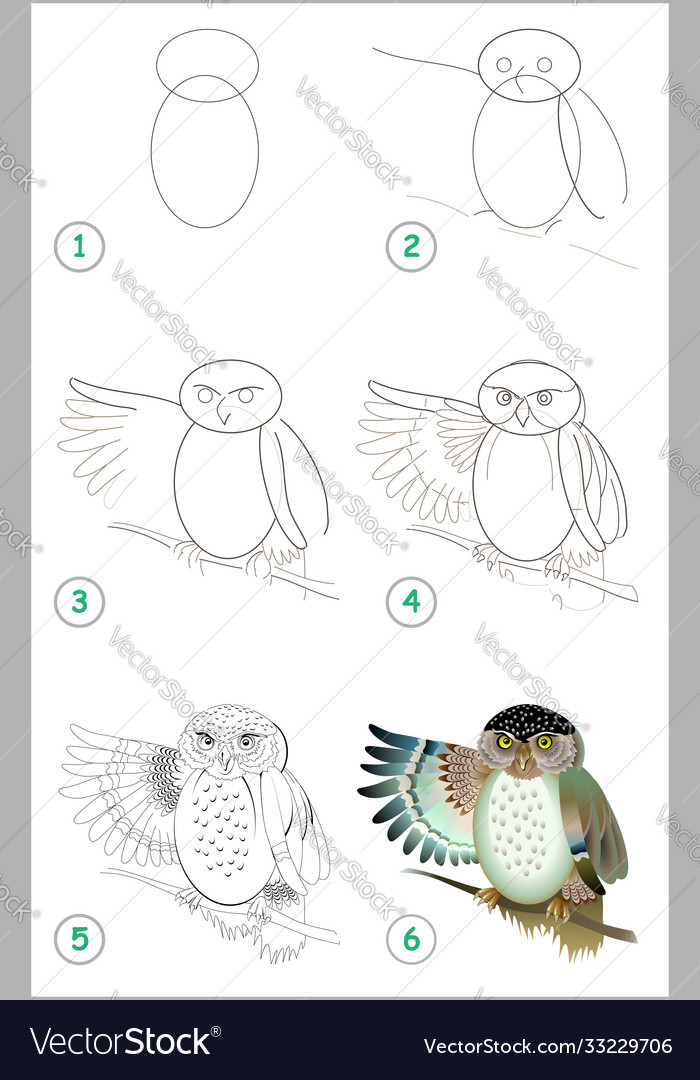 1
2
3
4
5
6

VectorStock
VectorStock
VectorStock
VectorStock
VectorStock
VectorStock
VectorStock
VectorStock

VectorStock®
VectorStock.com/33229706