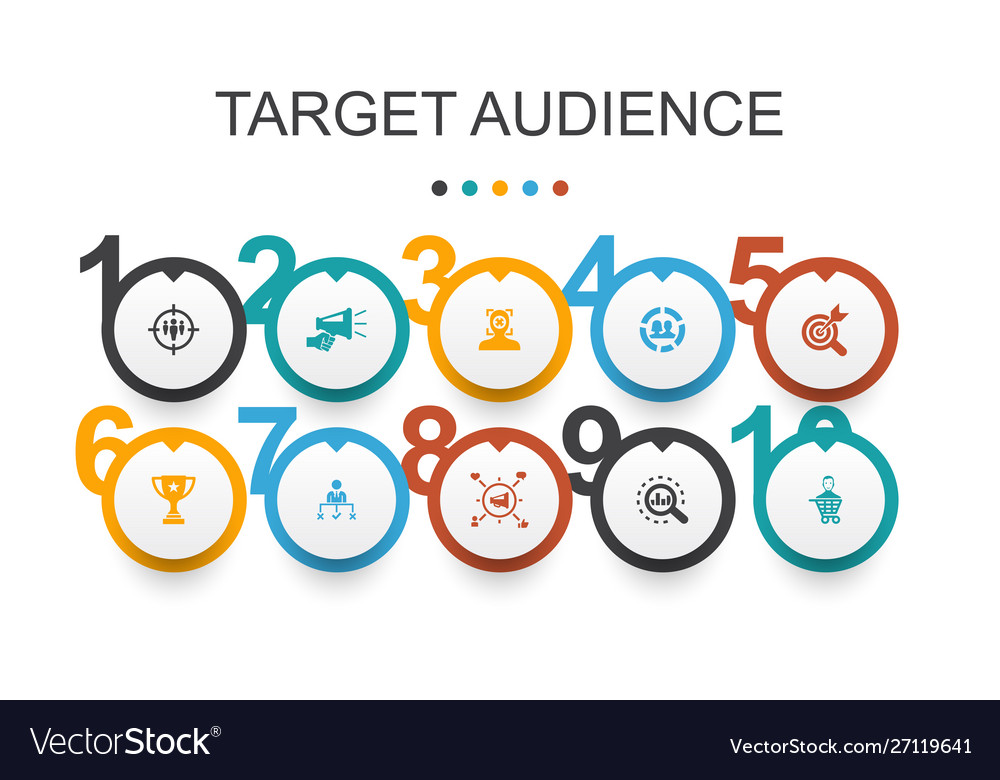 TARGET AUDIENCE

1 2 3 4 5

6 7 8 9 10

VectorStock®

VectorStock.com/27119641