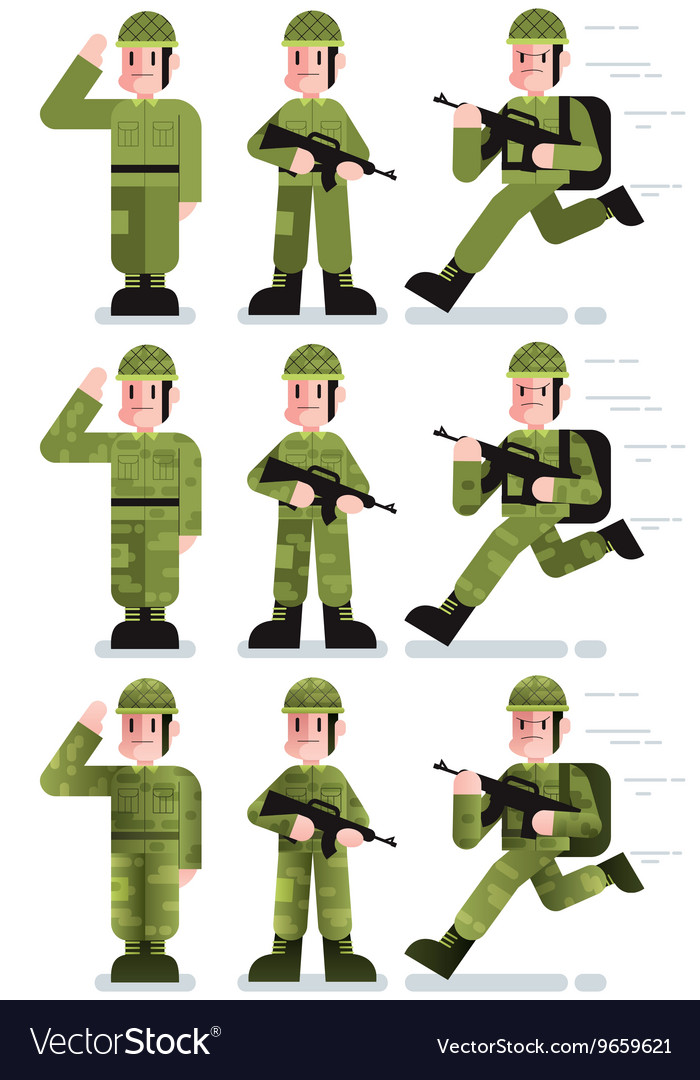 VectorStock®

VectorStock.com/9659621