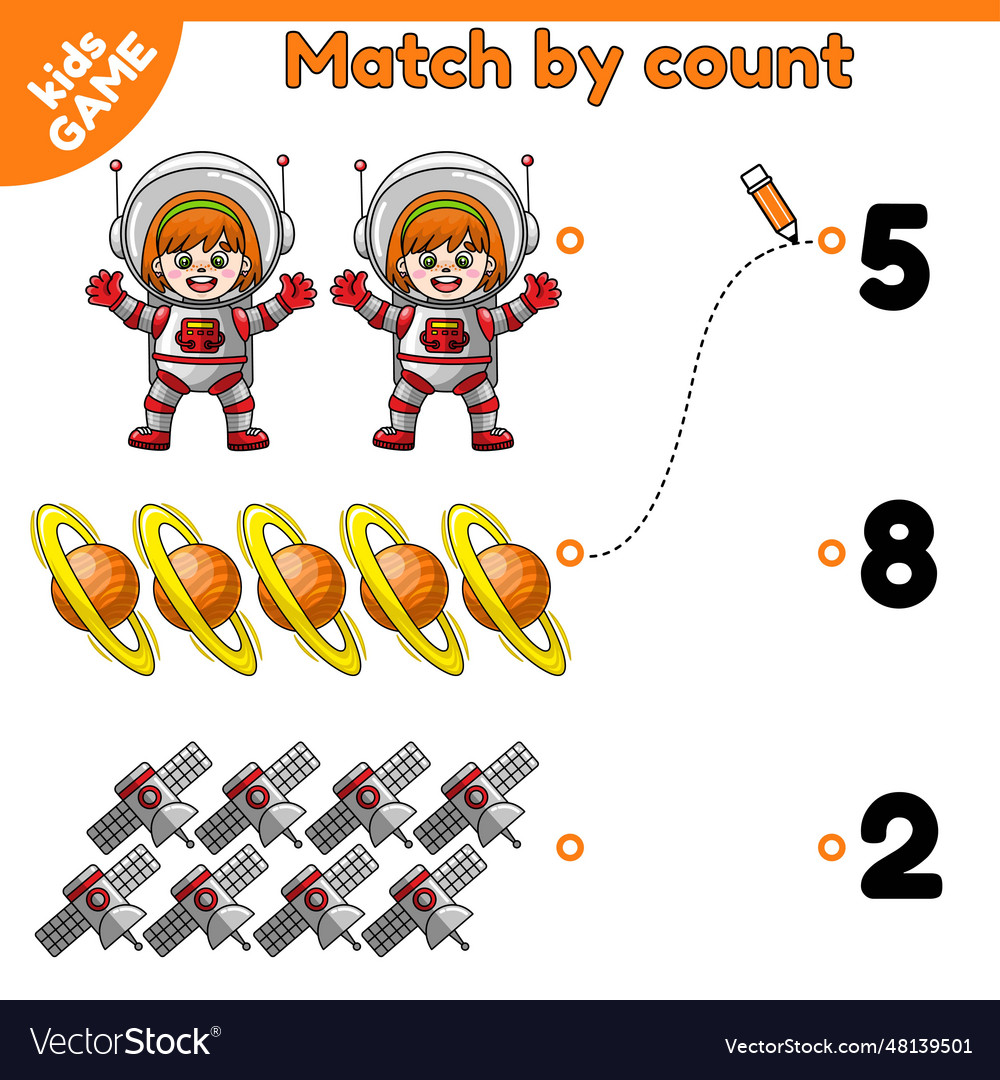 kids GAME

Match by count

5

8

2

VectorStock®

VectorStock.com/48139501