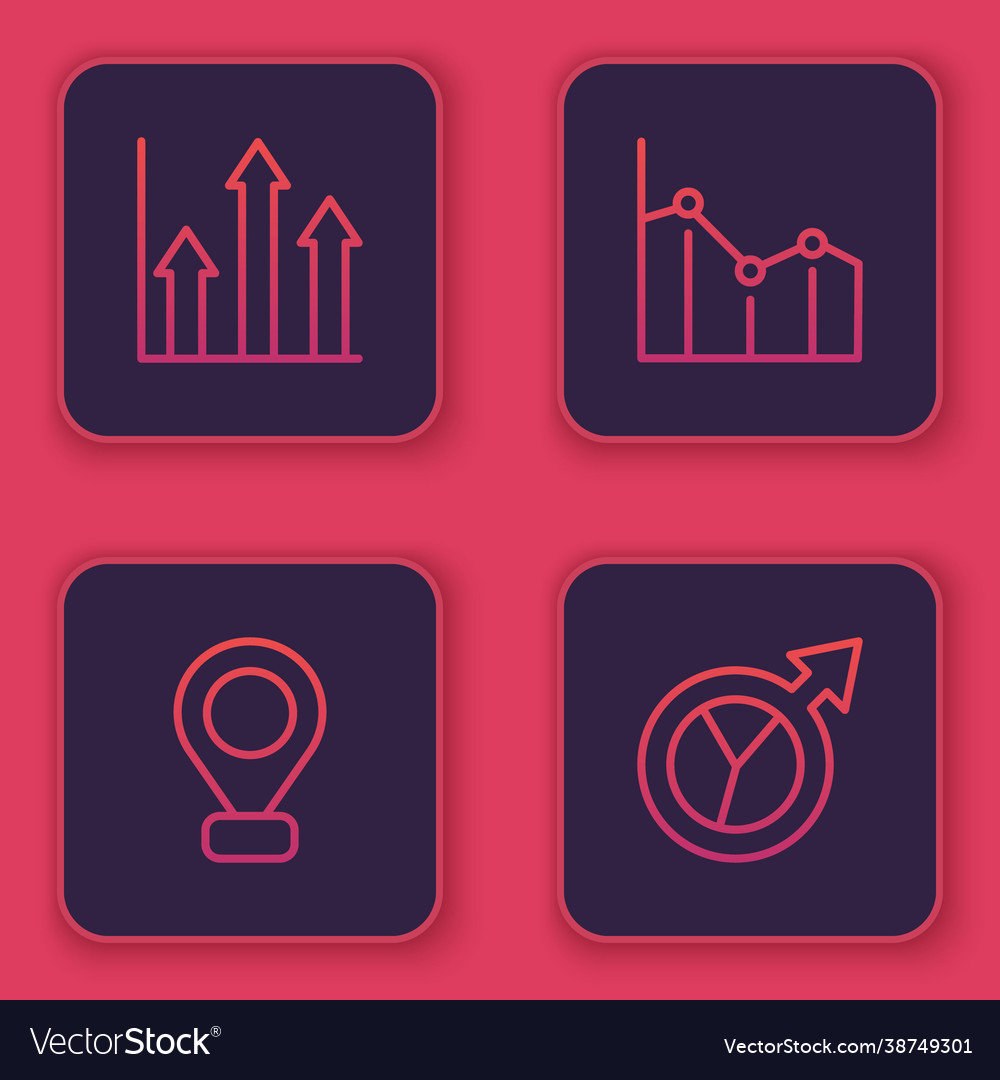 VectorStock®
VectorStock.com/38749301