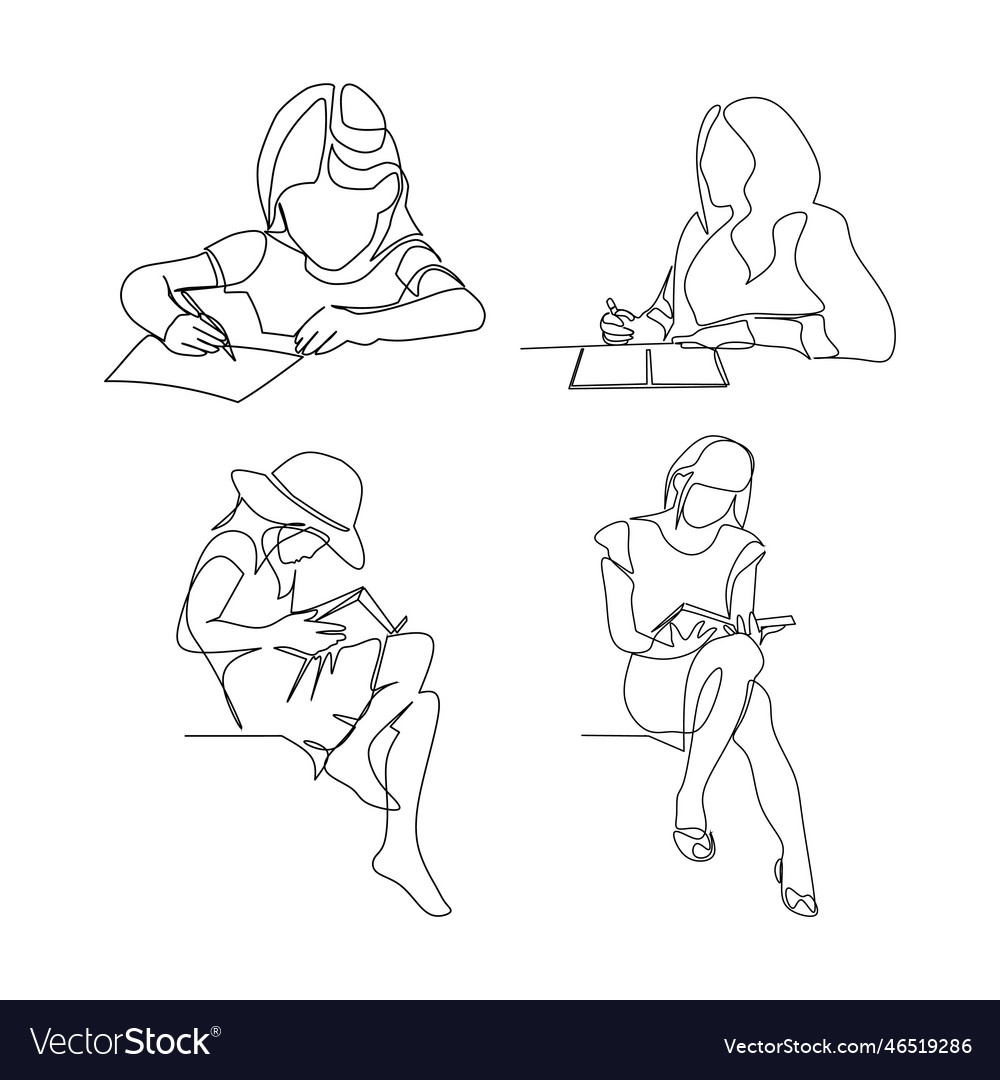 VectorStock®

VectorStock.com/46519286