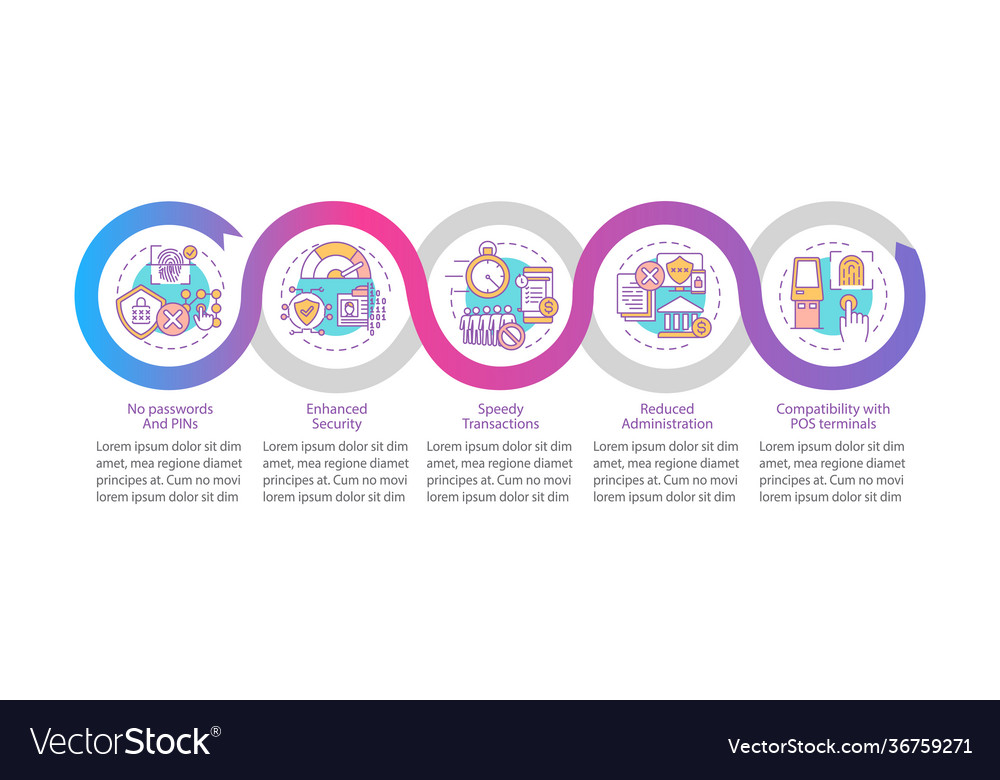 No passwords And PINs
Lorem ipsum dolor sit dim amet, mea regione diamet principes at. Cum no movi lorem ipsum dolor sit dim

Enhanced Security
Lorem ipsum dolor sit dim amet, mea regione diamet principes at. Cum no movi lorem ipsum dolor sit dim

Speedy Transactions
Lorem ipsum dolor sit dim amet, mea regione diamet principes at. Cum no movi lorem ipsum dolor sit dim

Reduced Administration
Lorem ipsum dolor sit dim amet, mea regione diamet principes at. Cum no movi lorem ipsum dolor sit dim

Compatibility with POS terminals
Lorem ipsum dolor sit dim amet, mea regione diamet principes at. Cum no movi lorem ipsum dolor sit dim

VectorStock®
VectorStock.com/36759271