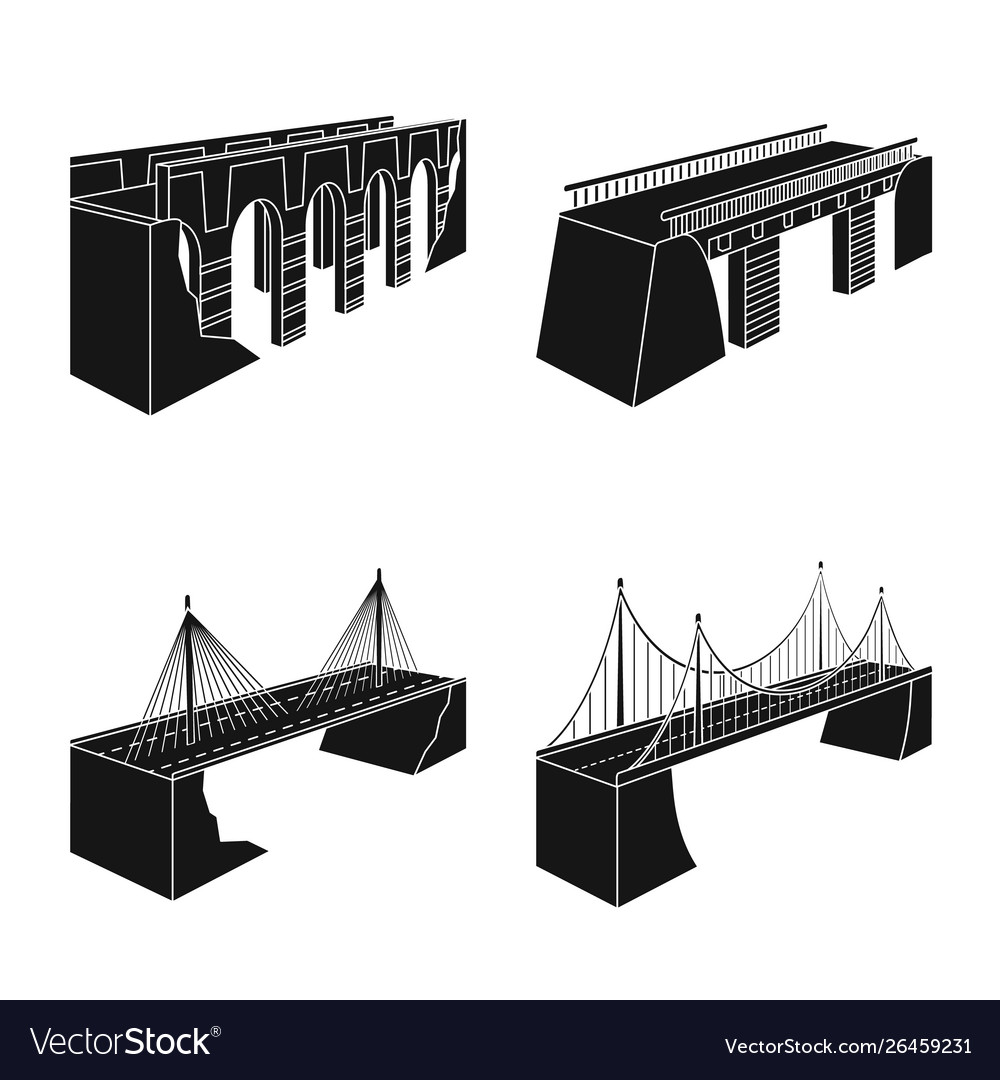 VectorStock®

VectorStock.com/26459231