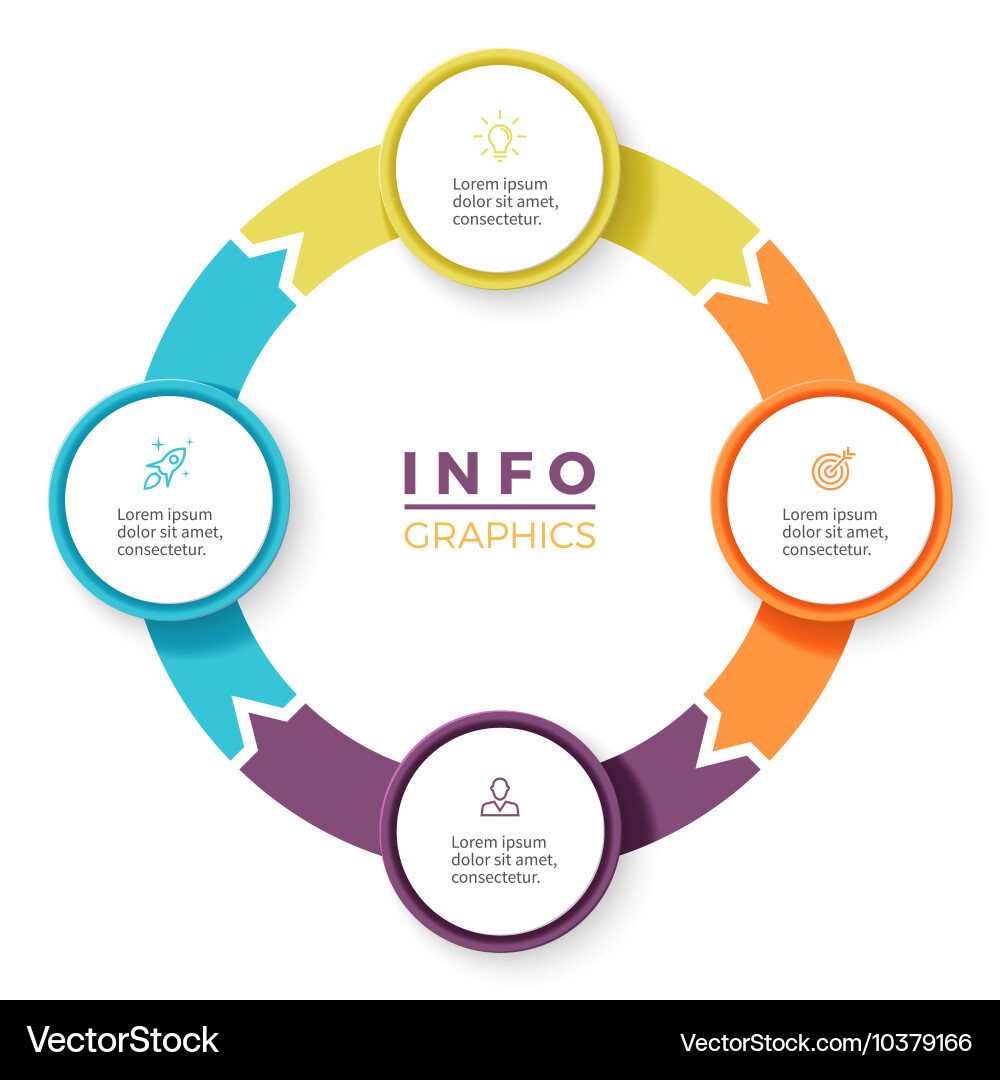 Lorem ipsum dolor sit amet, consectetur.

Lorem ipsum dolor sit amet, consectetur.

INFO
GRAPHICS

Lorem ipsum dolor sit amet, consectetur.

Lorem ipsum dolor sit amet, consectetur.

VectorStock

VectorStock.com/10379166