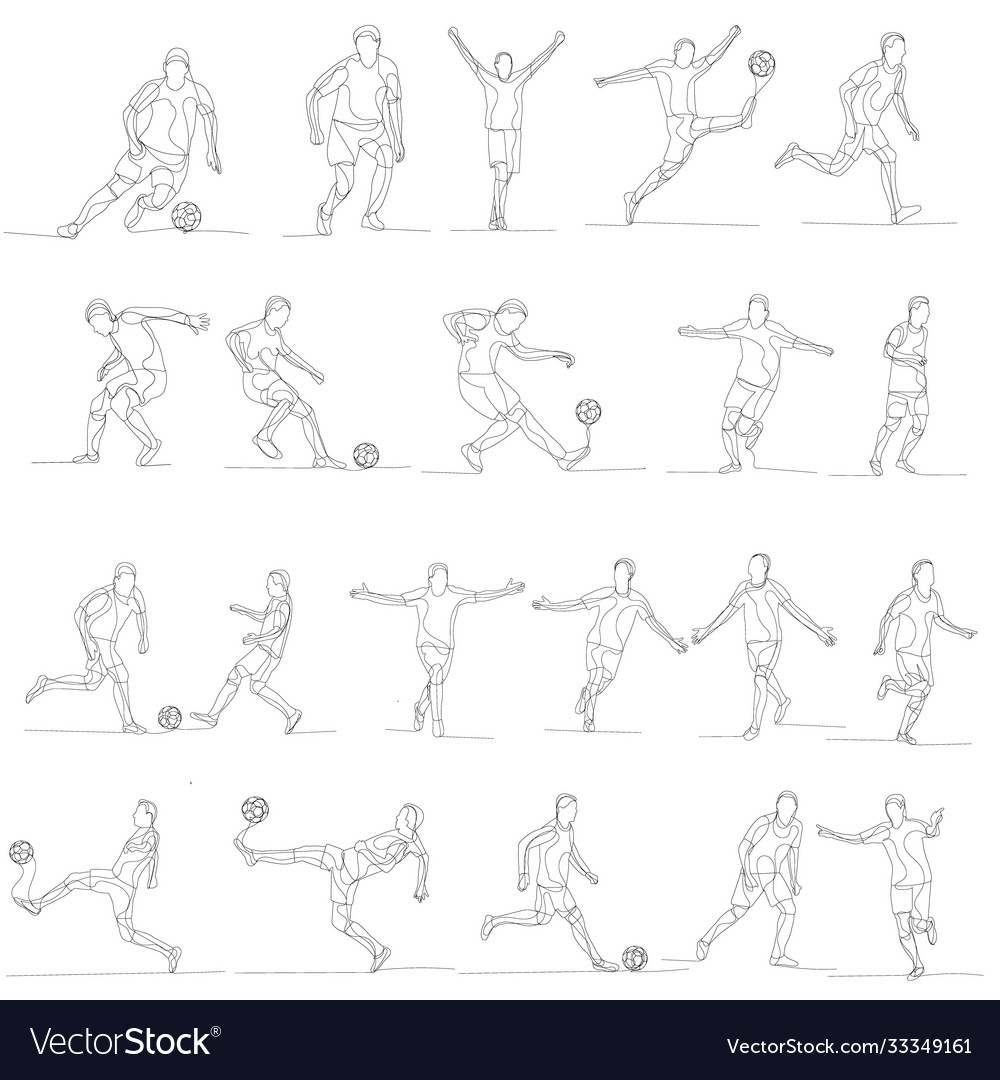 VectorStock®
VectorStock.com/33349161