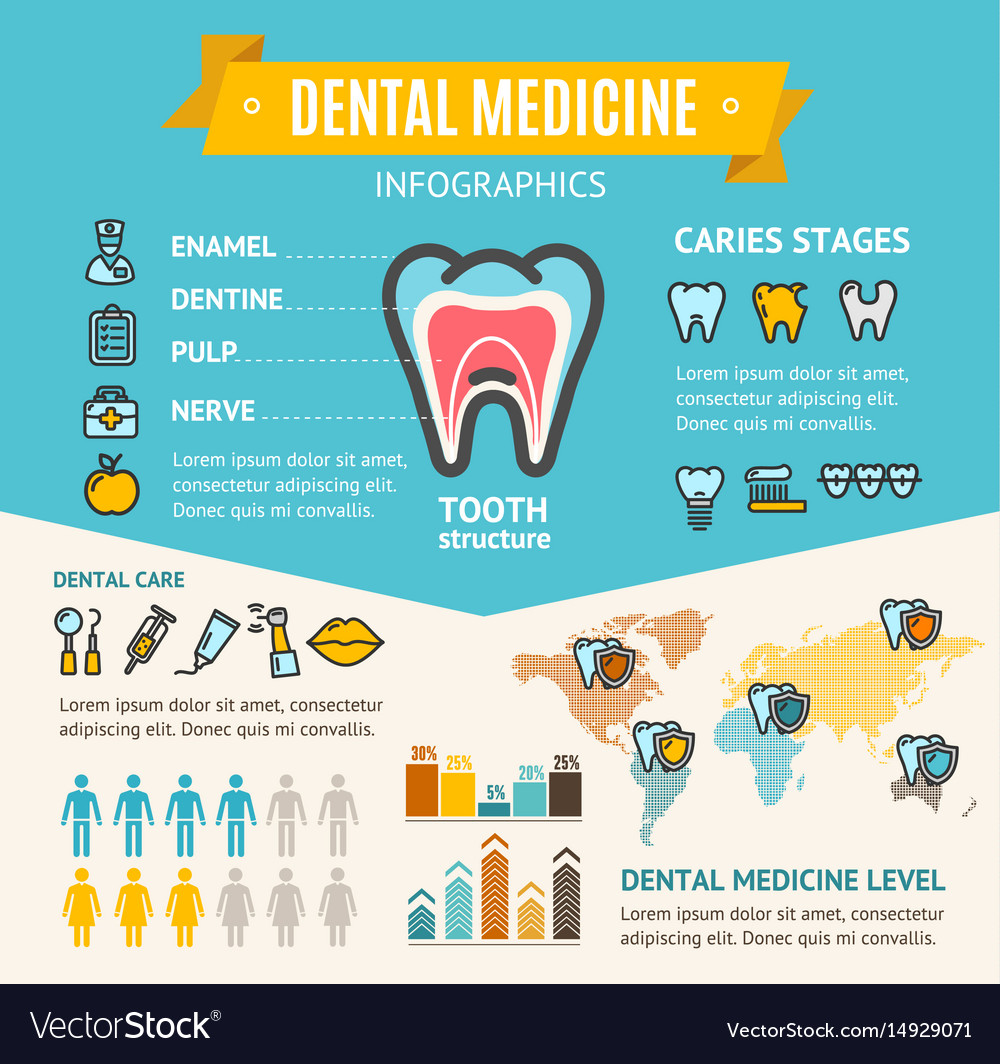 DENTAL MEDICINE

INFOGRAPHICS

ENAMEL

DENTINE

PULP

NERVE

Lorem ipsum dolor sit amet, consectetur adipiscing elit. Donec quis mi convallis.

TOOTH structure

CARIES STAGES

Lorem ipsum dolor sit amet, consectetur adipiscing elit. Donec quis mi convallis.

DENTAL CARE

Lorem ipsum dolor sit amet, consectetur adipiscing elit. Donec quis mi convallis.

30%

25%

5%

20%

25%

DENTAL MEDICINE LEVEL

Lorem ipsum dolor sit amet, consectetur adipiscing elit. Donec quis mi convallis.

VectorStock®

VectorStock.com/14929071