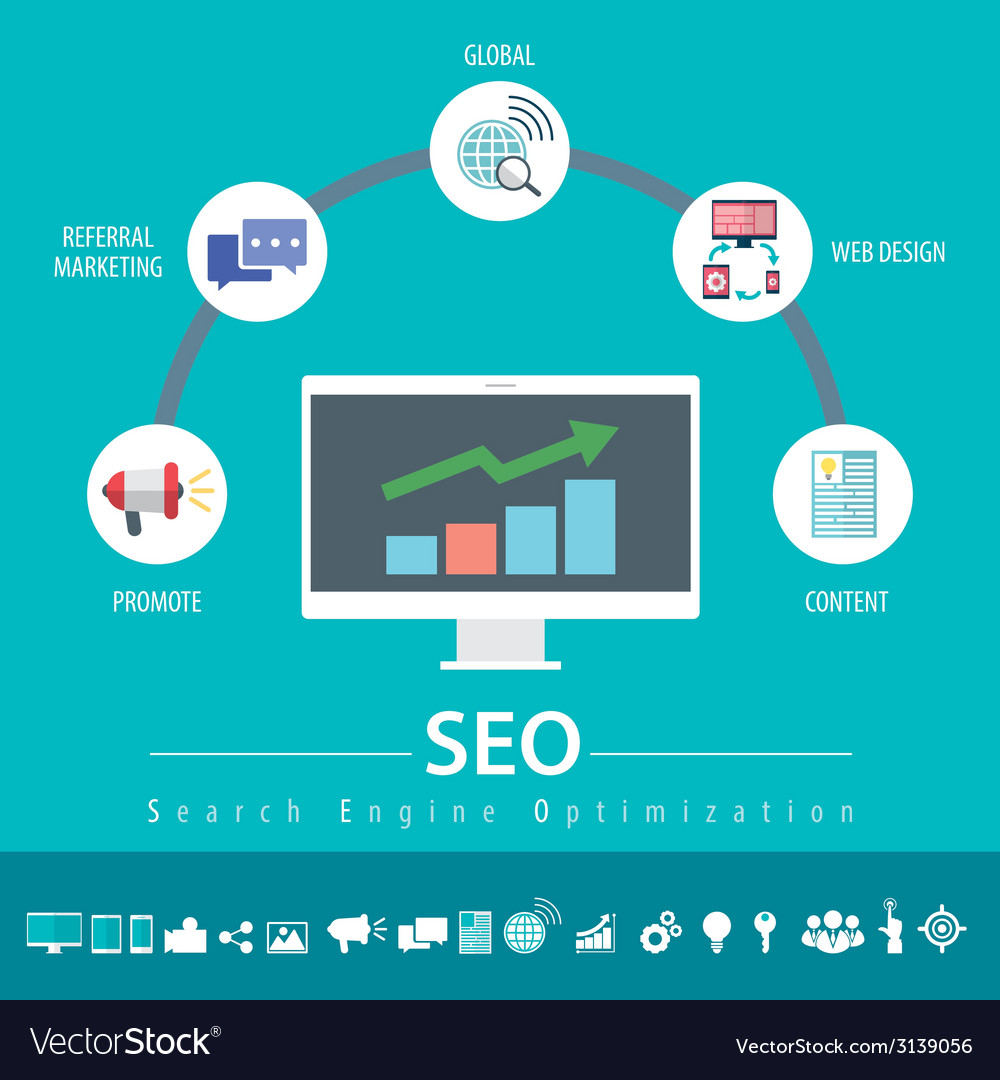 GLOBAL

REFERRAL MARKETING

WEB DESIGN

PROMOTE

CONTENT

SEO

Search Engine Optimization

VectorStock®

VectorStock.com/3139056