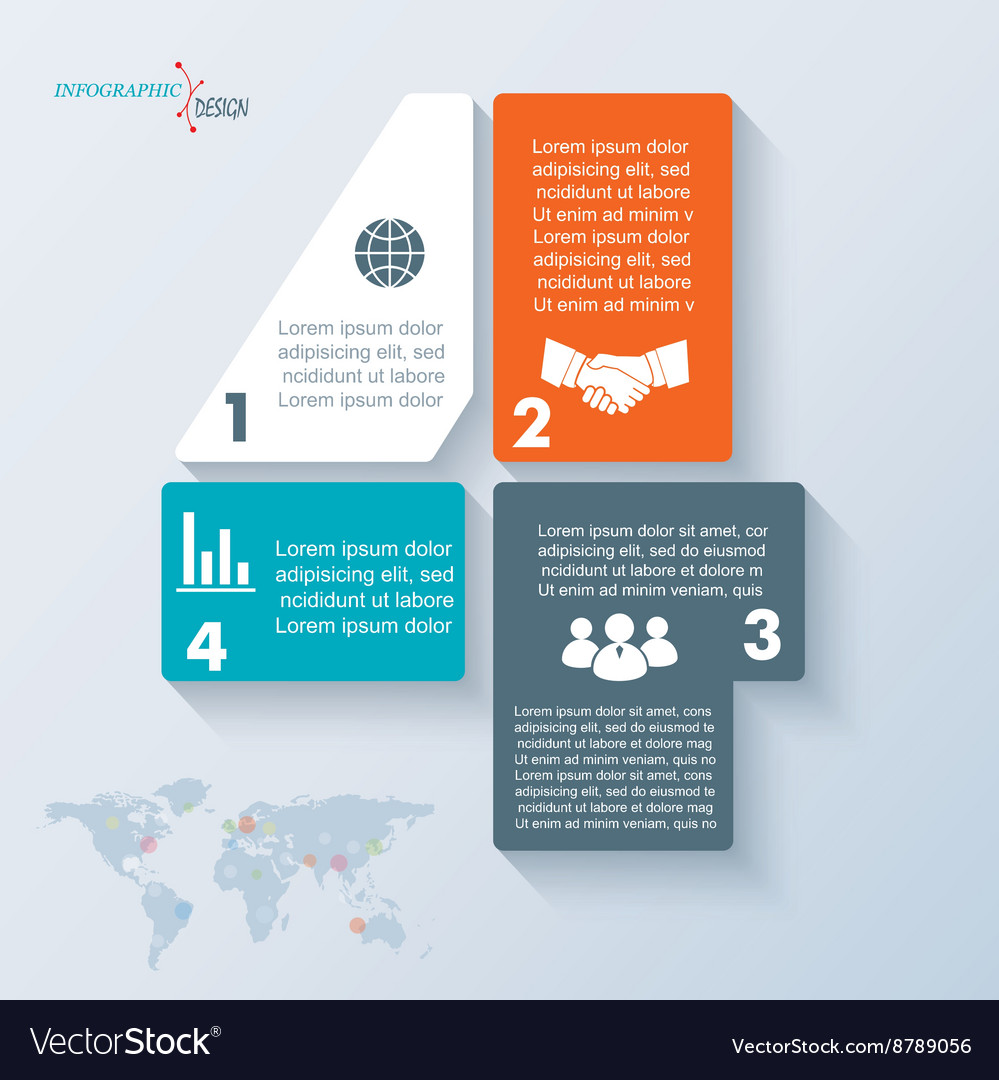 INFOGRAPHIC DESIGN

Lorem ipsum dolor adipisicing elit, sed ncididunt ut labore Lorem ipsum dolor

1

Lorem ipsum dolor adipisicing elit, sed ncididunt ut labore Ut enim ad minim v Lorem ipsum dolor adipisicing elit, sed ncididunt ut labore Ut enim ad minim v

2

Lorem ipsum dolor adipisicing elit, sed ncididunt ut labore Lorem ipsum dolor

4

Lorem ipsum dolor sit amet, cor adipisicing elit, sed do eiusmod ncididunt ut labore et dolore m Ut enim ad minim veniam, quis

3

Lorem ipsum dolor sit amet, cons adipisicing elit, sed do eiusmod te ncididunt ut labore et dolore mag Ut enim ad minim veniam, quis no Lorem ipsum dolor sit amet, cons adipisicing elit, sed do eiusmod te ncididunt ut labore et dolore mag Ut enim ad minim veniam, quis no

VectorStock®

VectorStock.com/8789056