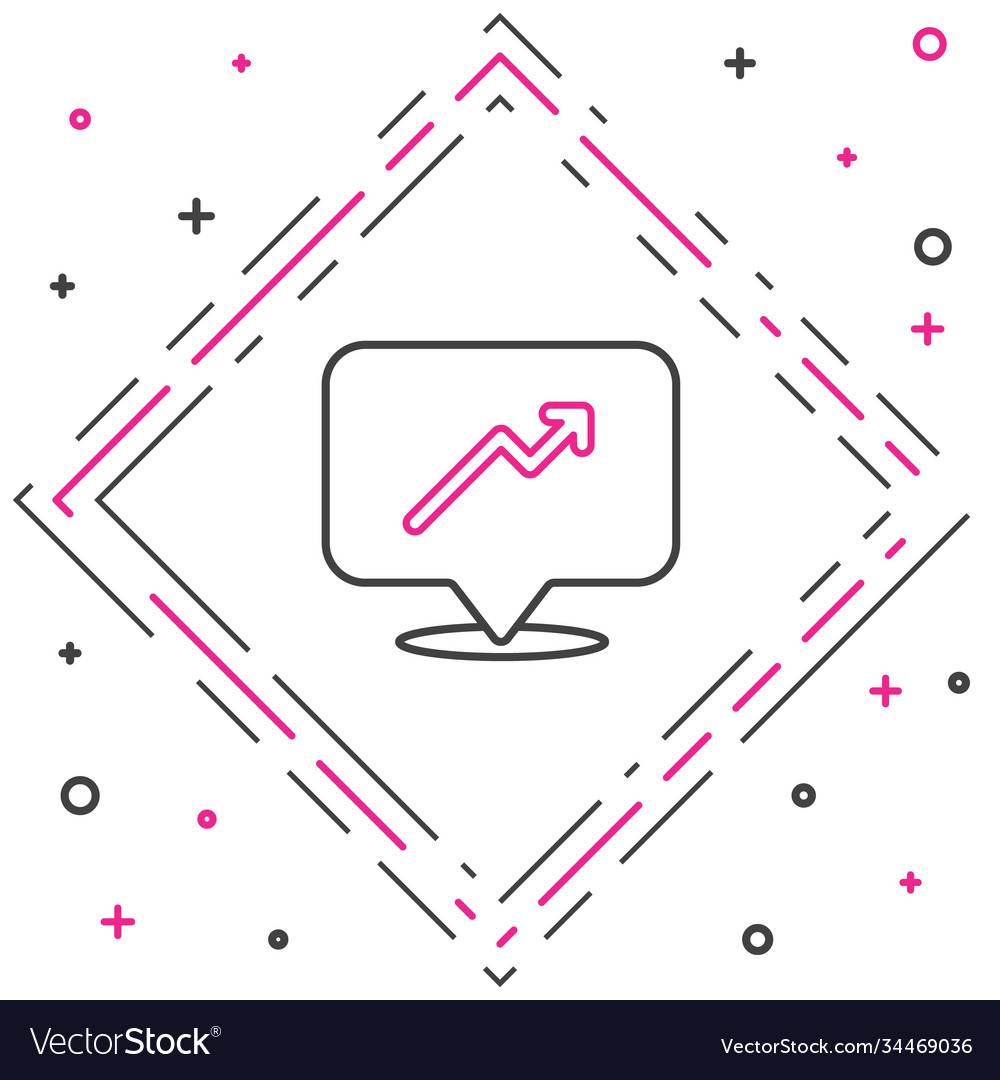 VectorStock®

VectorStock.com/34469036