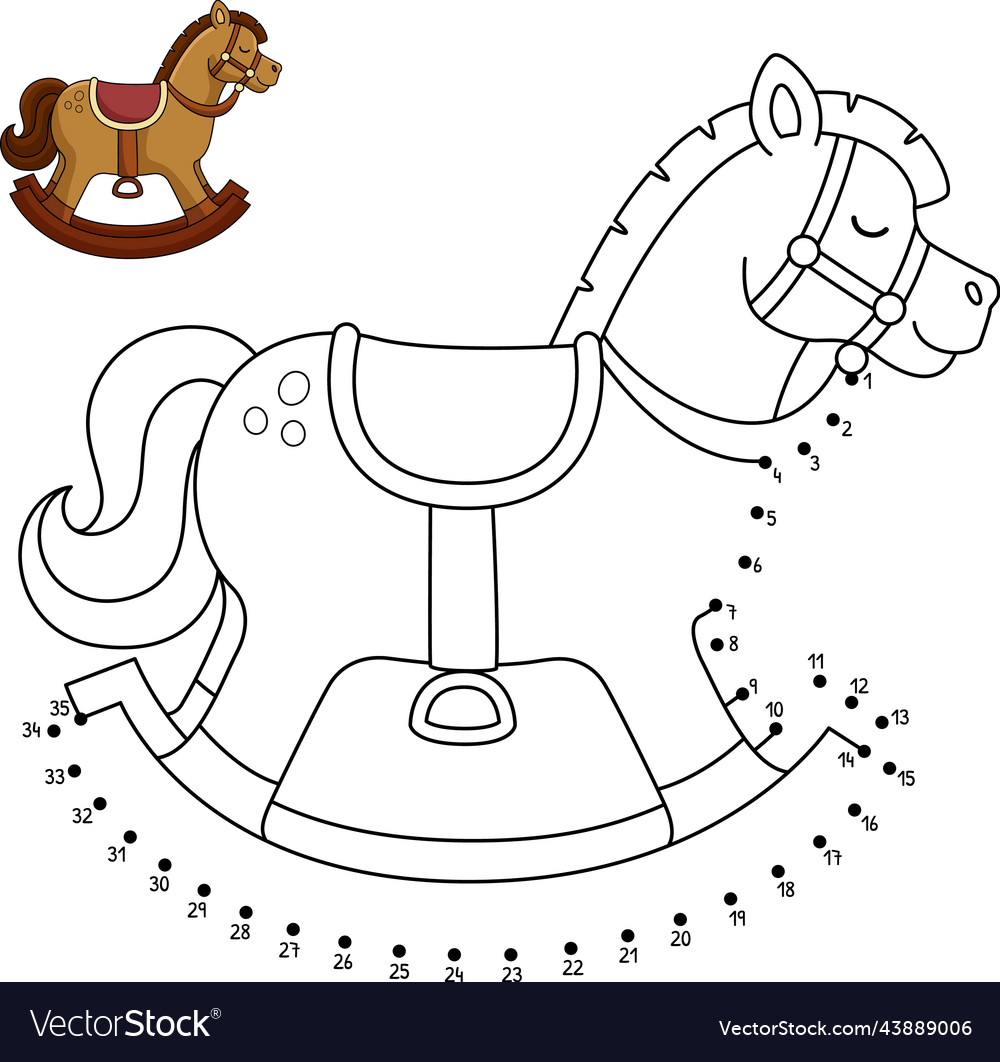 1
2
3
4
5
6
7
8
9
10
11
12
13
14
15
16
17
18
19
20
21
22
23
24
25
26
27
28
29
30
31
32
33
34
35

VectorStock®

VectorStock.com/43889006