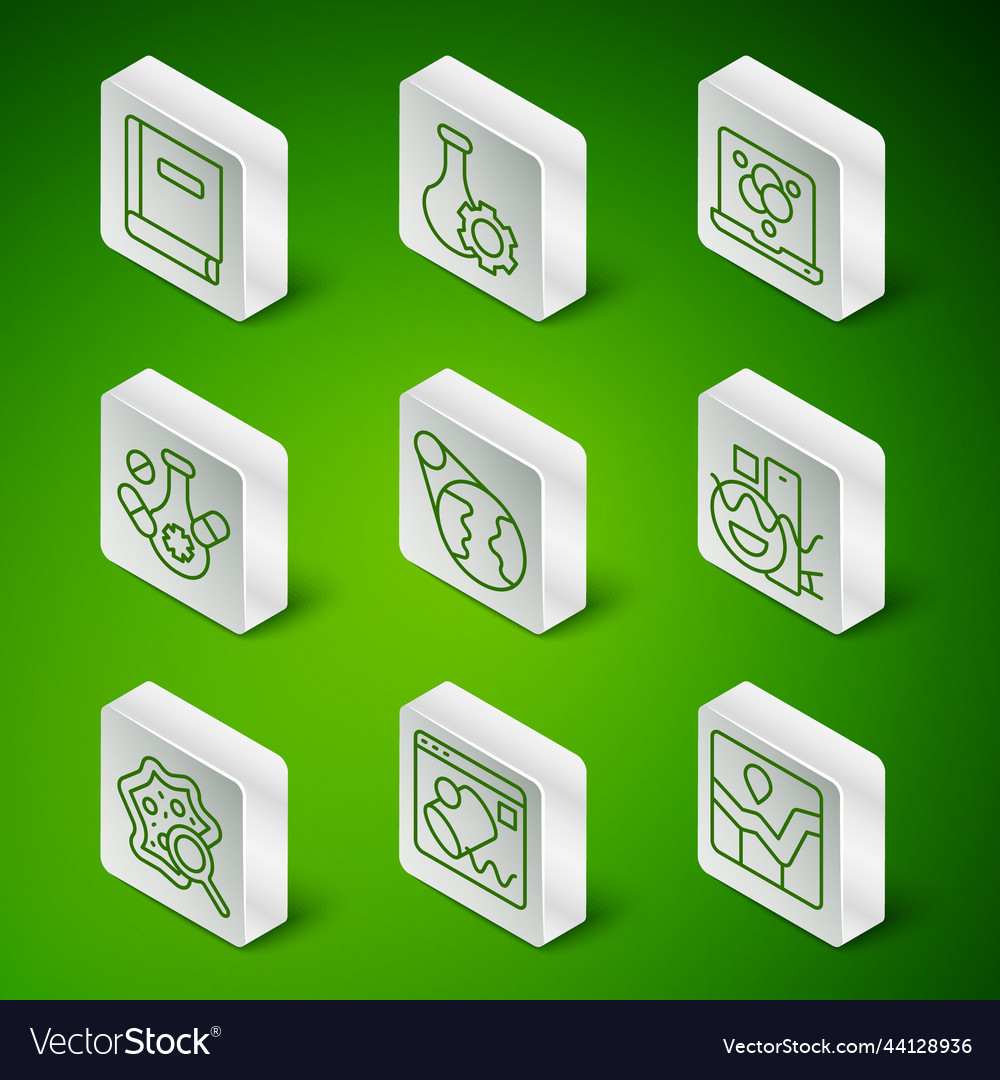 VectorStock®

VectorStock.com/44128936