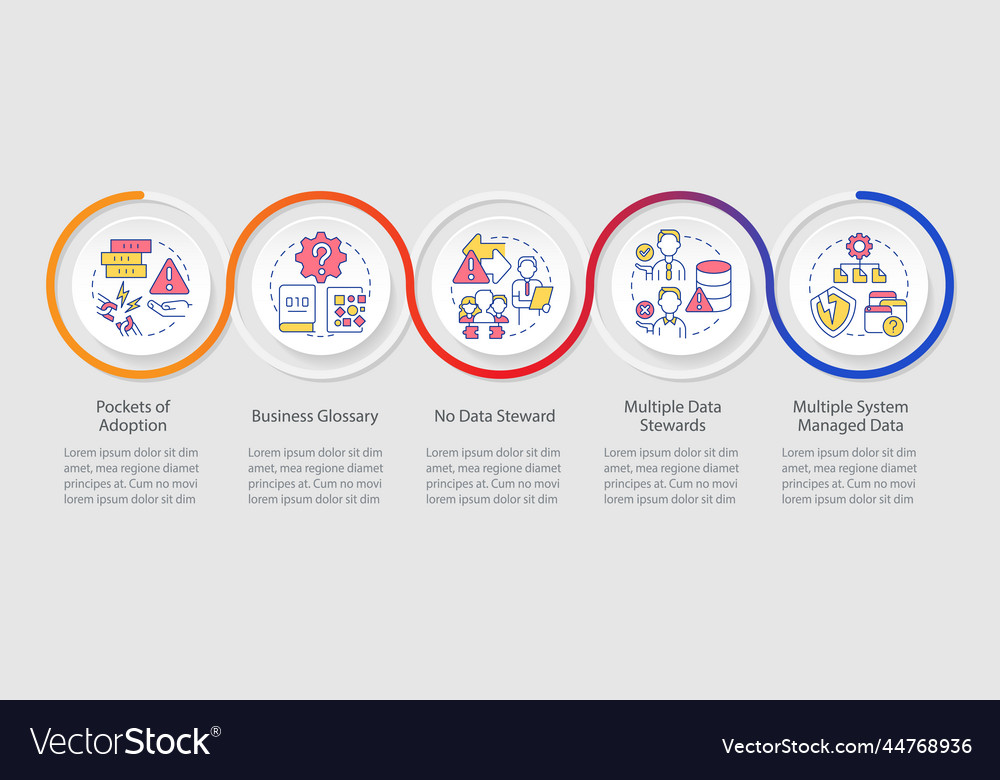 010

Pockets of Adoption

Lorem ipsum dolor sit dim amet, mea regione diamet principes at. Cum no movi lorem ipsum dolor sit dim

Business Glossary

Lorem ipsum dolor sit dim amet, mea regione diamet principes at. Cum no movi lorem ipsum dolor sit dim

No Data Steward

Lorem ipsum dolor sit dim amet, mea regione diamet principes at. Cum no movi lorem ipsum dolor sit dim

Multiple Data Stewards

Lorem ipsum dolor sit dim amet, mea regione diamet principes at. Cum no movi lorem ipsum dolor sit dim

Multiple System Managed Data

Lorem ipsum dolor sit dim amet, mea regione diamet principes at. Cum no movi lorem ipsum dolor sit dim

VectorStock®

VectorStock.com/44768936