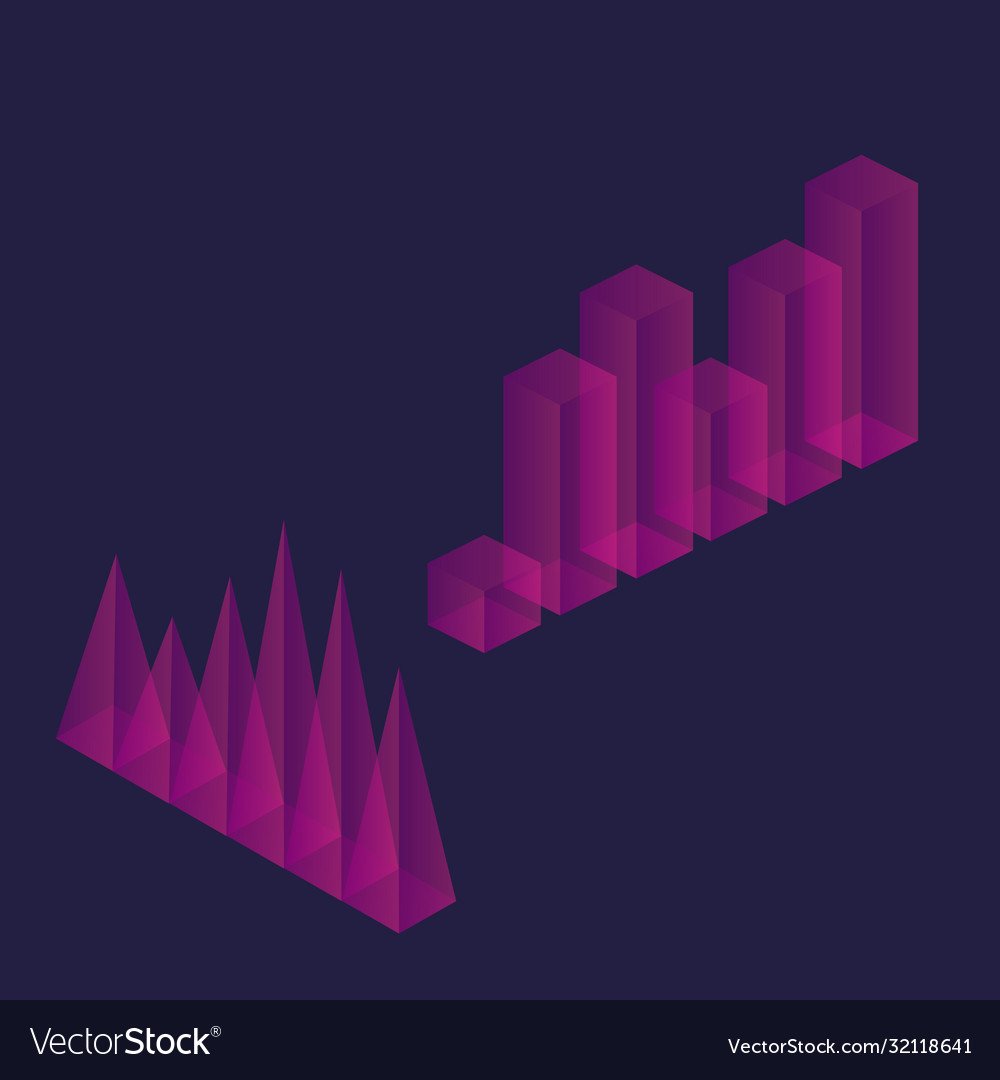 VectorStock®

VectorStock.com/32118641