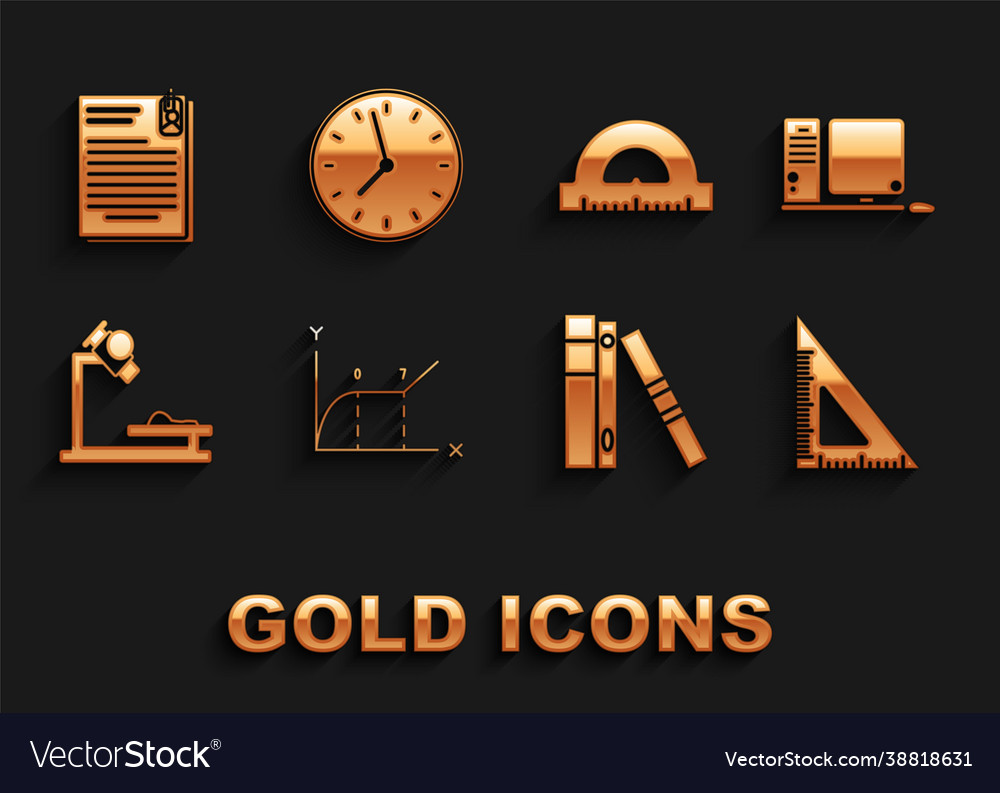 Y
0
7
X

GOLD ICONS

VectorStock®

VectorStock.com/38818631