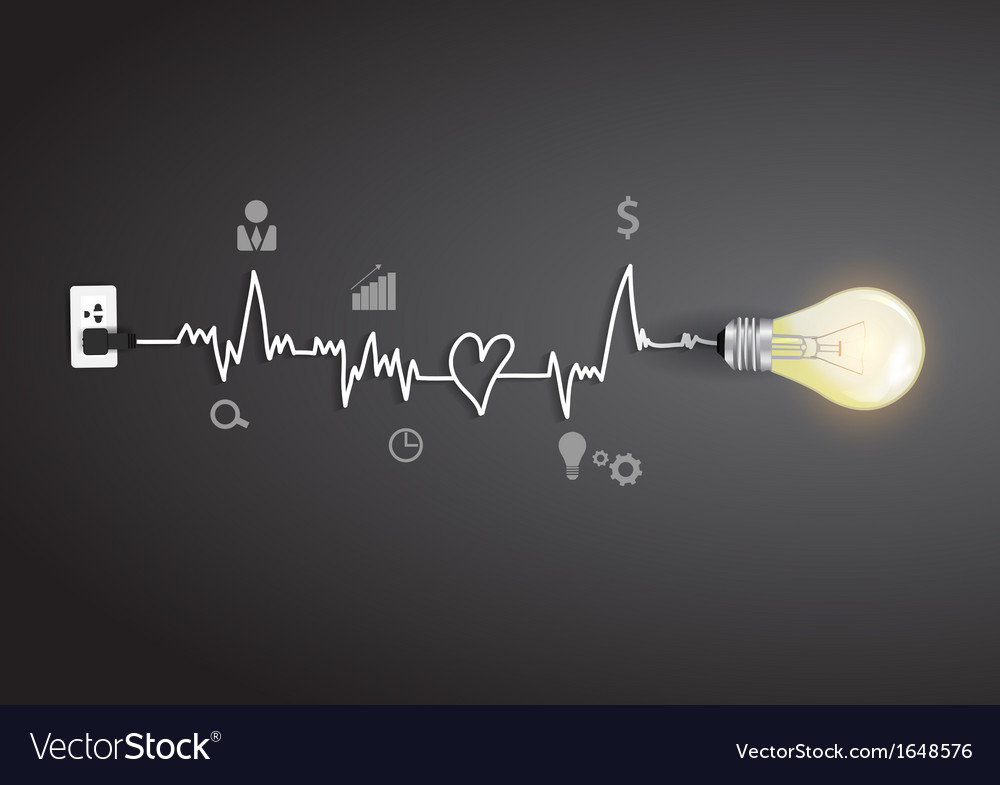 $

VectorStock®

VectorStock.com/1648576