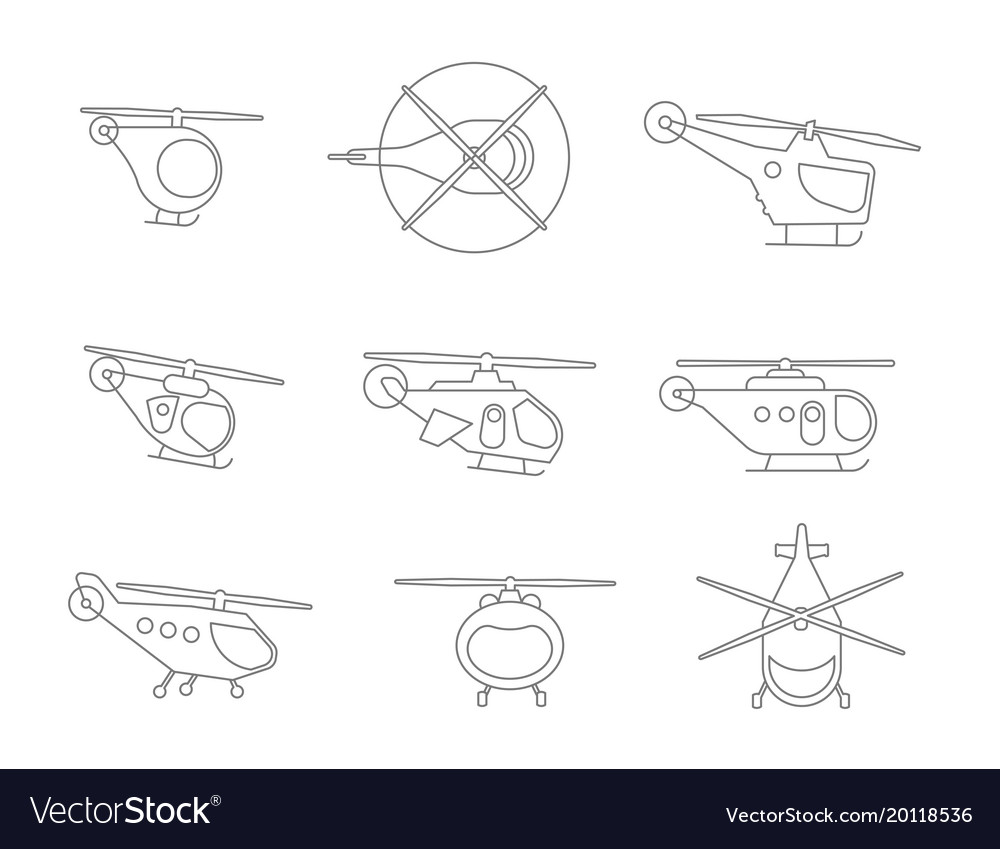 VectorStock®

VectorStock.com/20118536