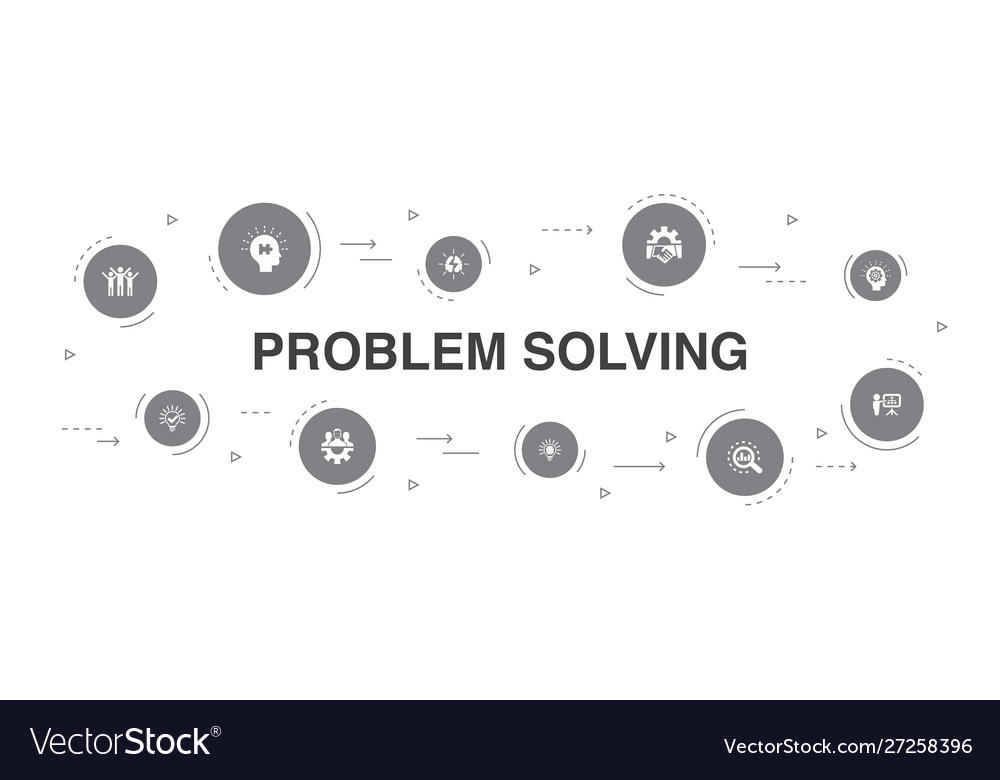 PROBLEM SOLVING

VectorStock®

VectorStock.com/27258396