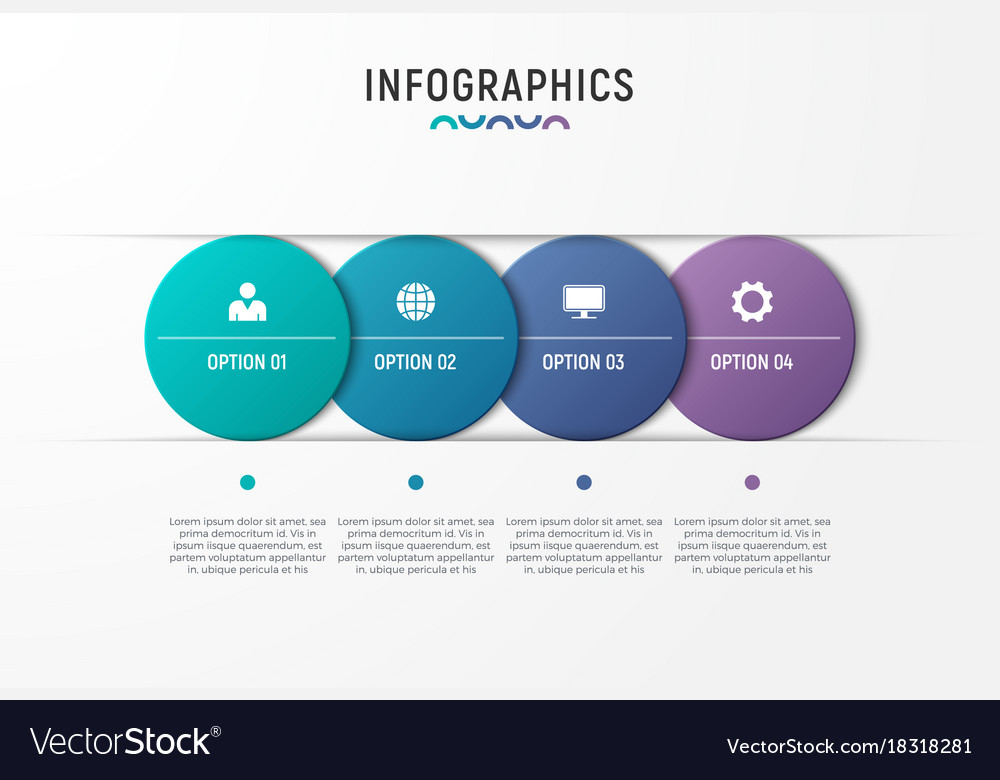 INFOGRAPHICS

OPTION 01

OPTION 02

OPTION 03

OPTION 04

Lorem ipsum dolor sit amet, sea prima democritum id. Vis in ipsum iisque quaerendum, est partem voluptatum appellantur in, ubique pericula et his

Lorem ipsum dolor sit amet, sea prima democritum id. Vis in ipsum iisque quaerendum, est partem voluptatum appellantur in, ubique pericula et his

Lorem ipsum dolor sit amet, sea prima democritum id. Vis in ipsum iisque quaerendum, est partem voluptatum appellantur in, ubique pericula et his

Lorem ipsum dolor sit amet, sea prima democritum id. Vis in ipsum iisque quaerendum, est partem voluptatum appellantur in, ubique pericula et his

VectorStock®

VectorStock.com/18318281