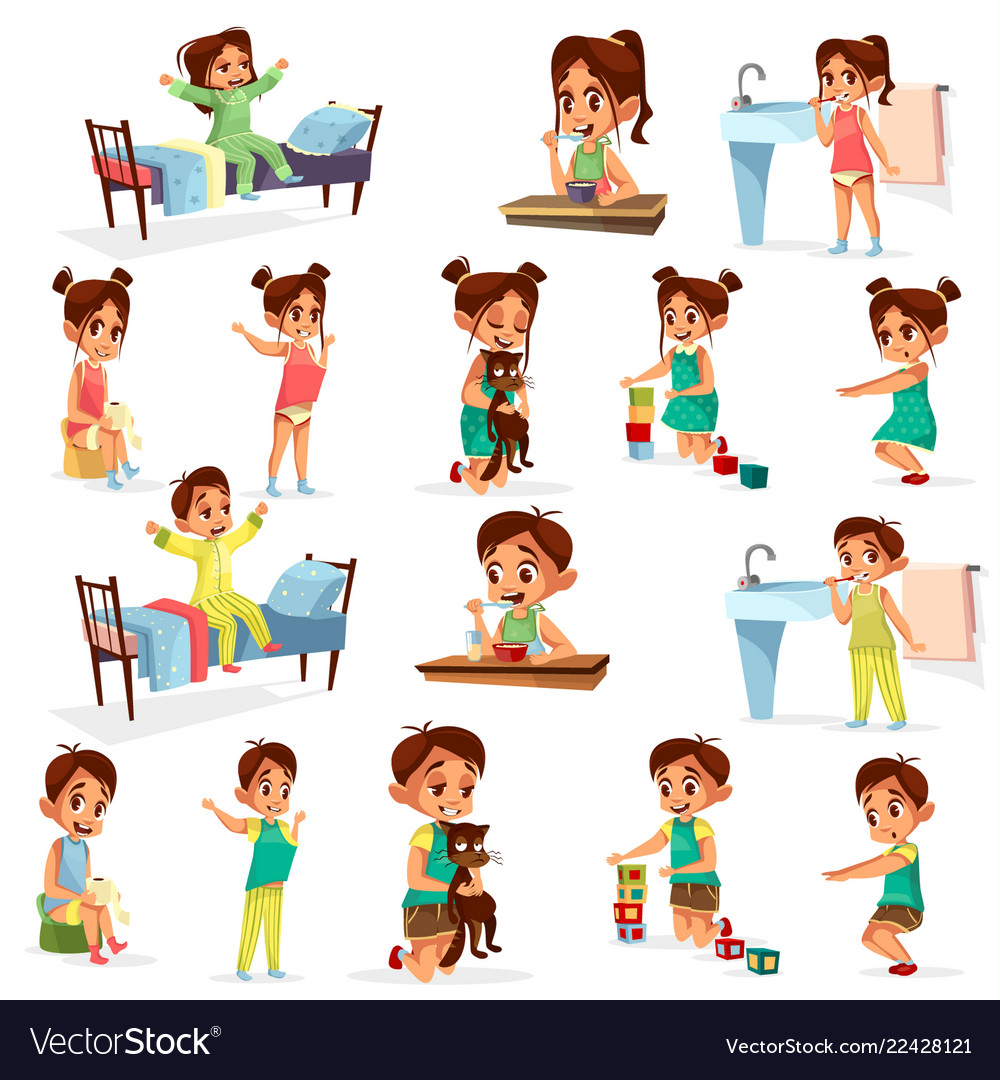 VectorStock®

VectorStock.com/22428121