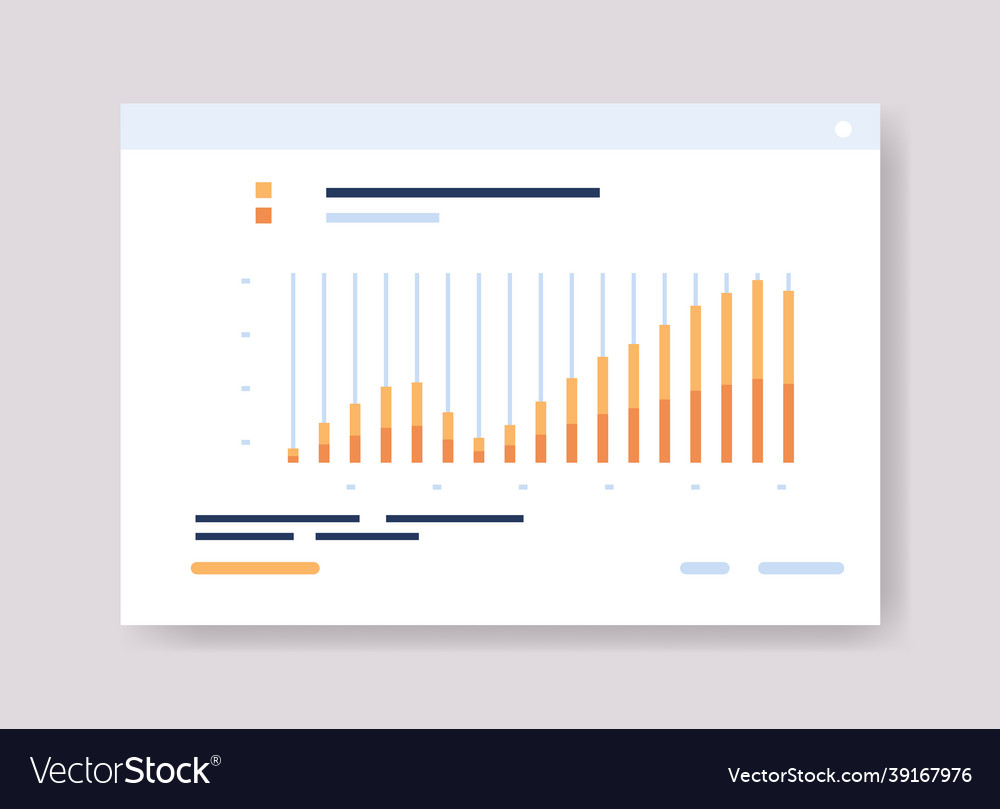 VectorStock®

VectorStock.com/39167976