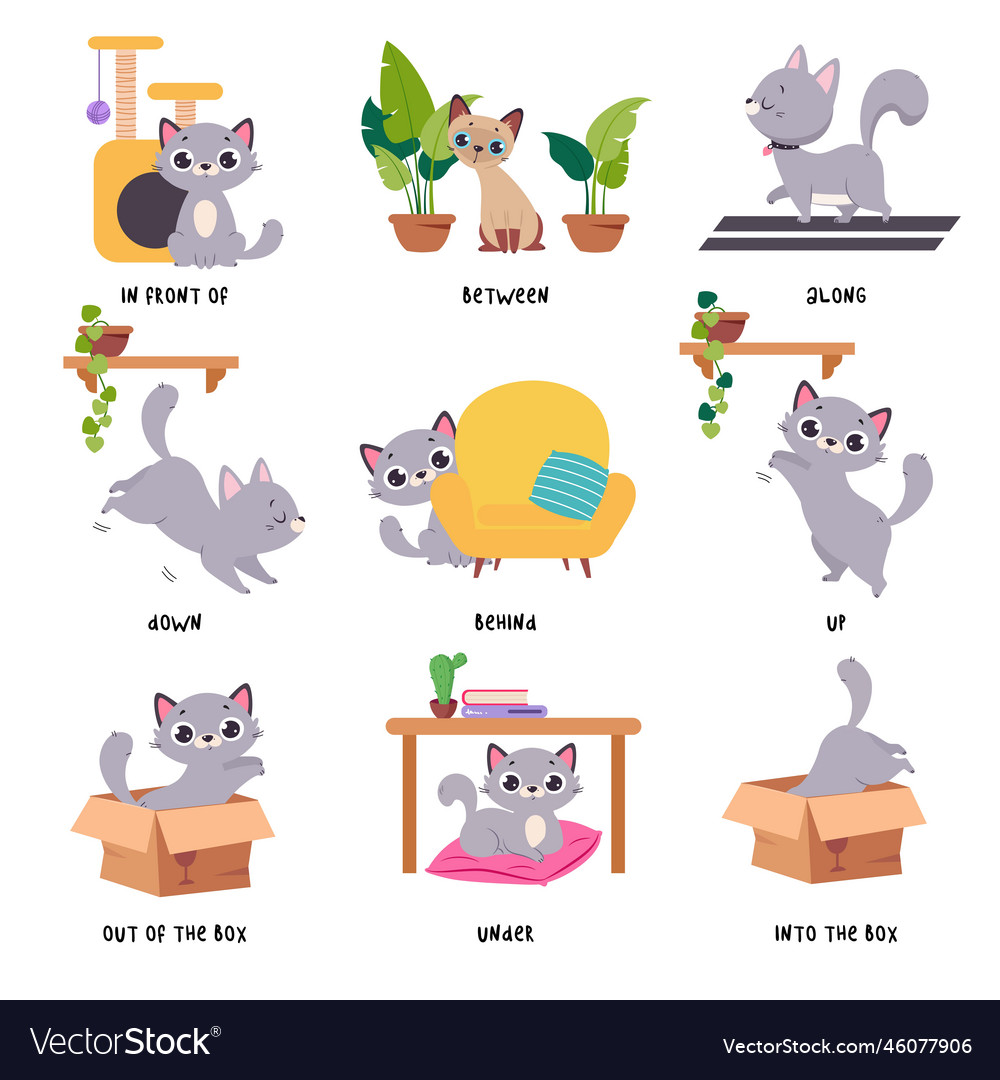 IN FRONT OF

BETWEEN

ALONG

DOWN

BEHIND

UP

OUT OF THE BOX

UNDER

INTO THE BOX

VectorStock®

VectorStock.com/46077906