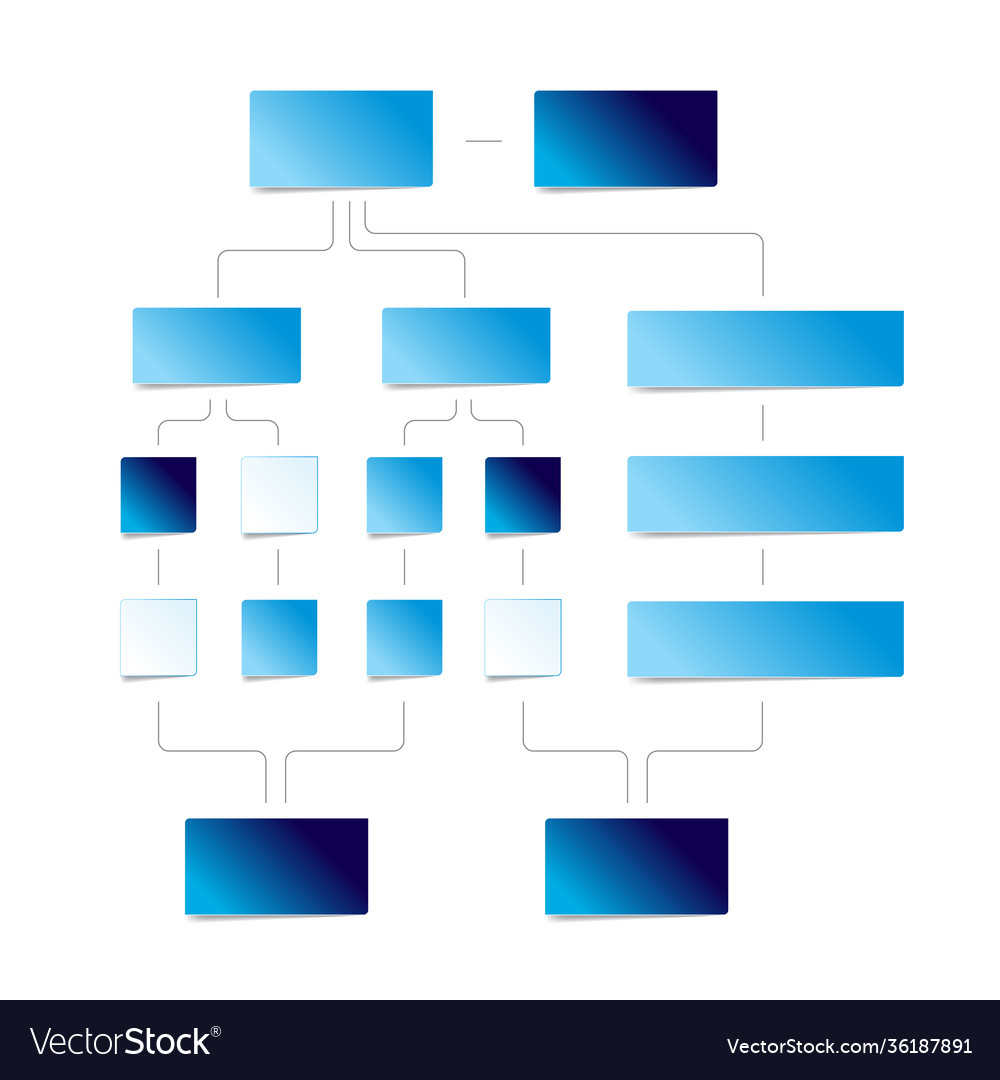 VectorStock®

VectorStock.com/36187891