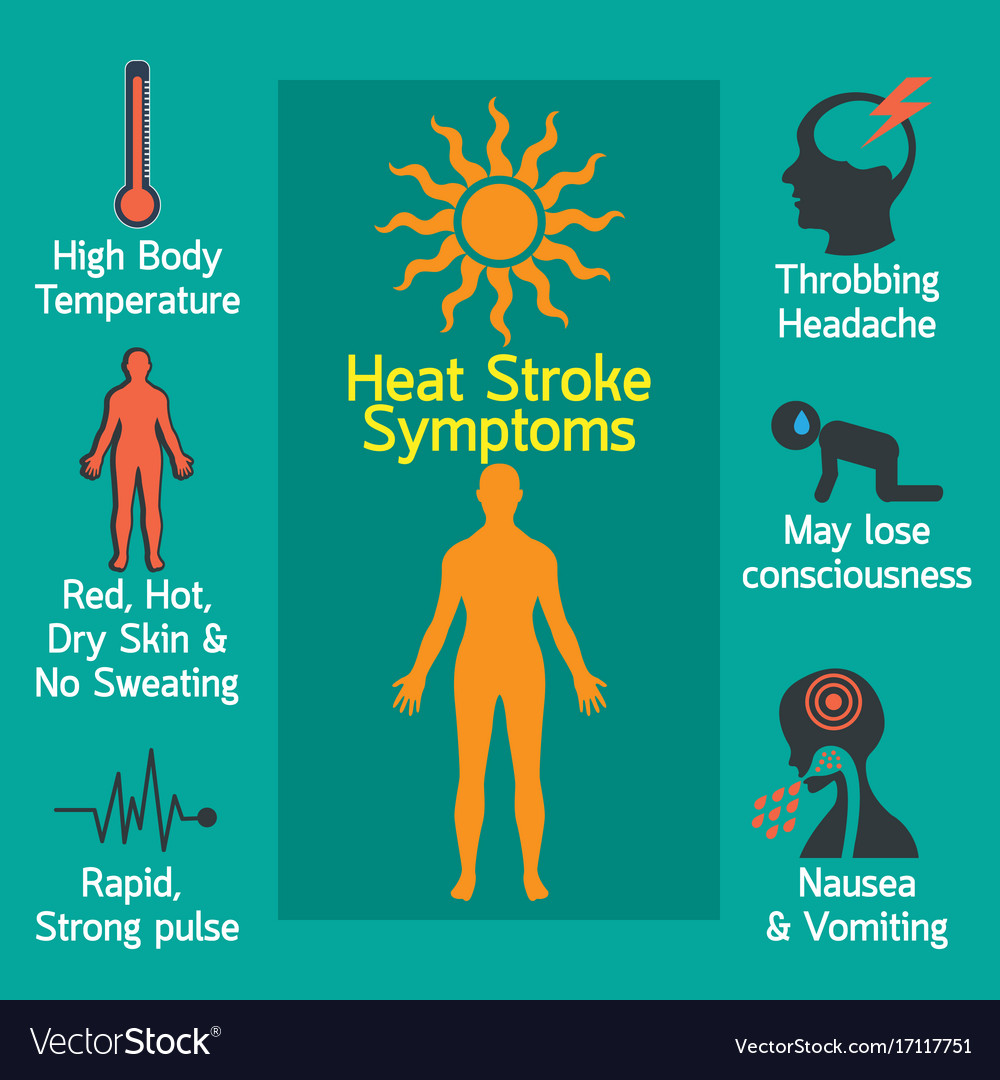 High Body Temperature

Red, Hot, Dry Skin & No Sweating

Rapid, Strong pulse

Heat Stroke Symptoms

Throbbing Headache

May lose consciousness

Nausea & Vomiting

VectorStock®

VectorStock.com/17117751