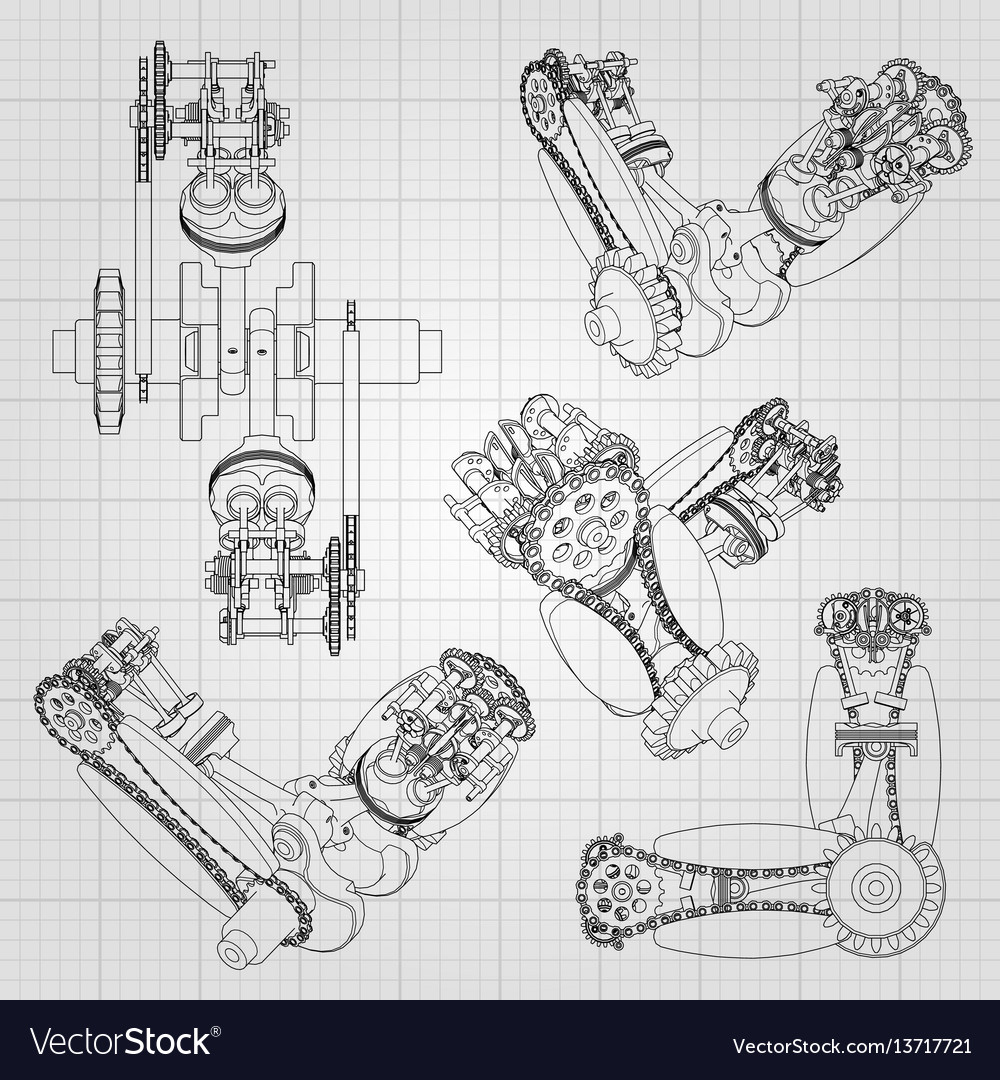 VectorStock®

VectorStock.com/13717721