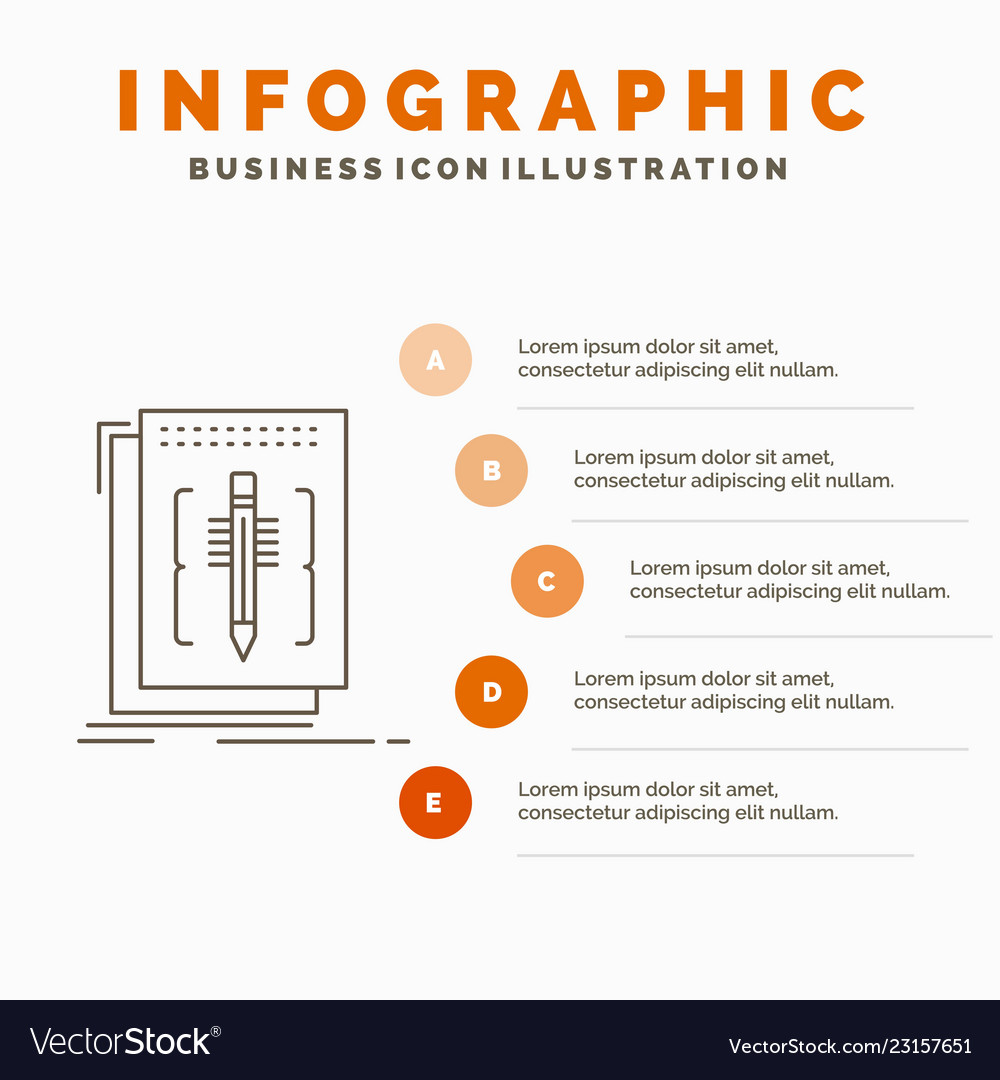 INFOGRAPHIC
BUSINESS ICON ILLUSTRATION

A
Lorem ipsum dolor sit amet, consectetur adipiscing elit nullam.

B
Lorem ipsum dolor sit amet, consectetur adipiscing elit nullam.

C
Lorem ipsum dolor sit amet, consectetur adipiscing elit nullam.

D
Lorem ipsum dolor sit amet, consectetur adipiscing elit nullam.

E
Lorem ipsum dolor sit amet, consectetur adipiscing elit nullam.

VectorStock®
VectorStock.com/23157651