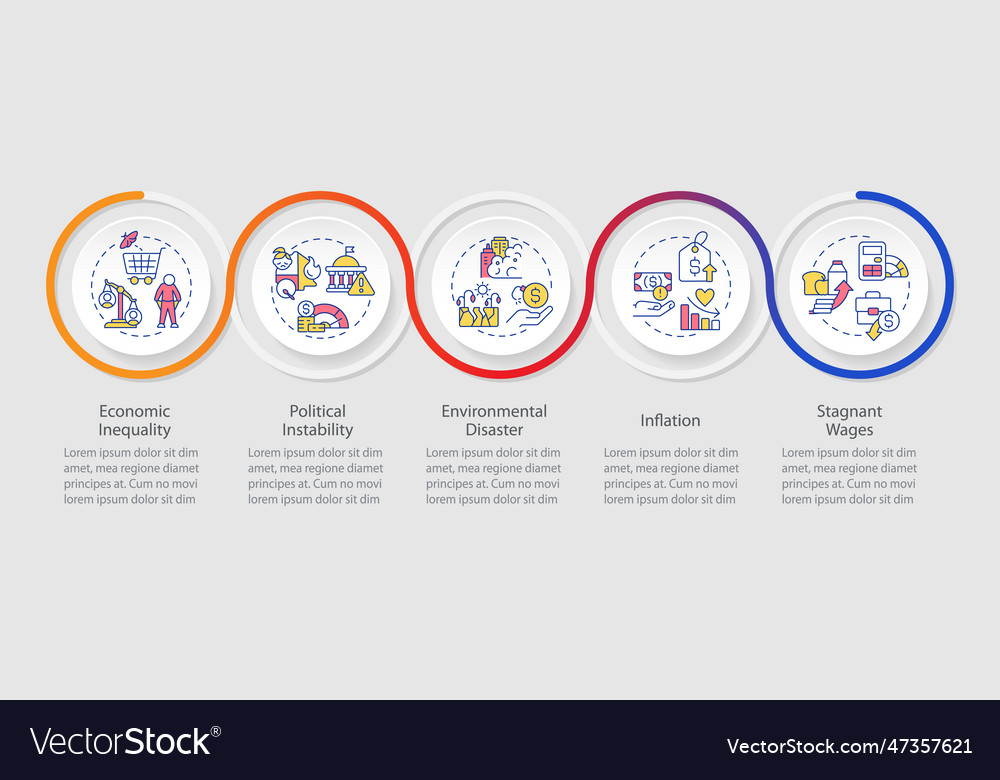 Economic Inequality

Lorem ipsum dolor sit dim amet, mea regione diamet principes at. Cum no movi lorem ipsum dolor sit dim

Political Instability

Lorem ipsum dolor sit dim amet, mea regione diamet principes at. Cum no movi lorem ipsum dolor sit dim

Environmental Disaster

Lorem ipsum dolor sit dim amet, mea regione diamet principes at. Cum no movi lorem ipsum dolor sit dim

Inflation

Lorem ipsum dolor sit dim amet, mea regione diamet principes at. Cum no movi lorem ipsum dolor sit dim

Stagnant Wages

Lorem ipsum dolor sit dim amet, mea regione diamet principes at. Cum no movi lorem ipsum dolor sit dim

VectorStock®

VectorStock.com/47357621