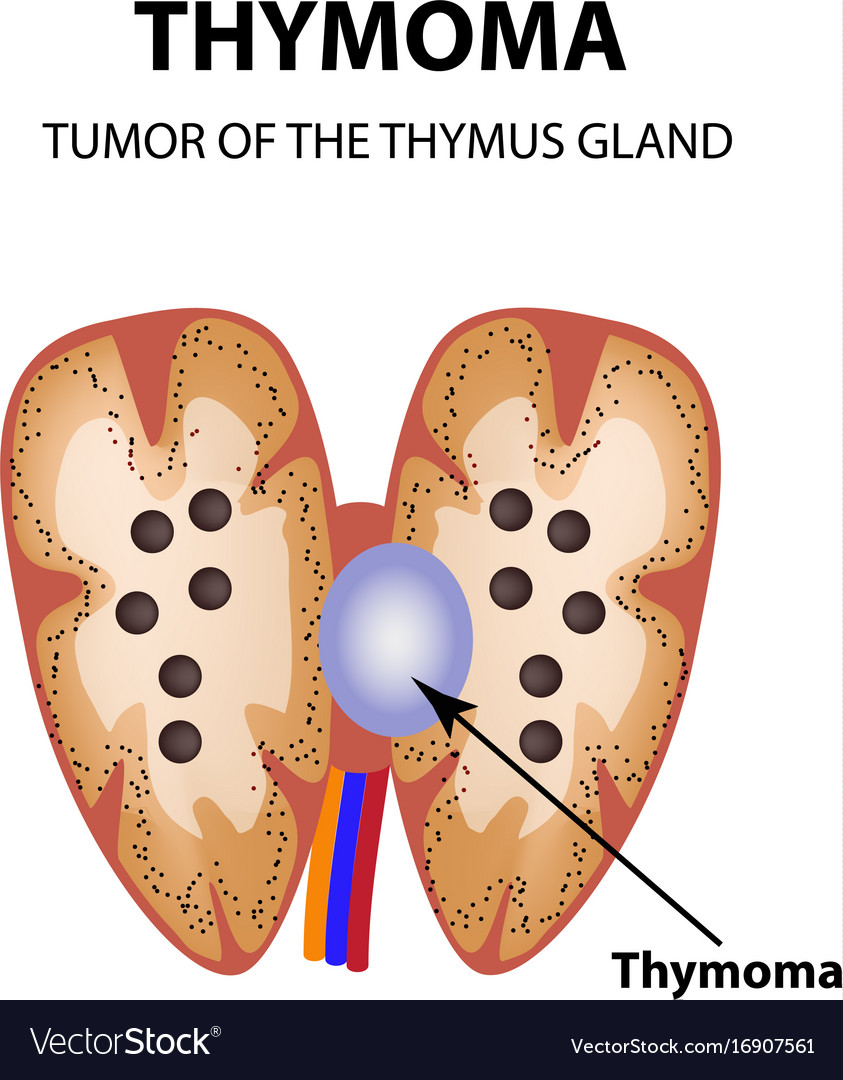 THYMOMA

TUMOR OF THE THYMUS GLAND

Thymoma

VectorStock®

VectorStock.com/16907561