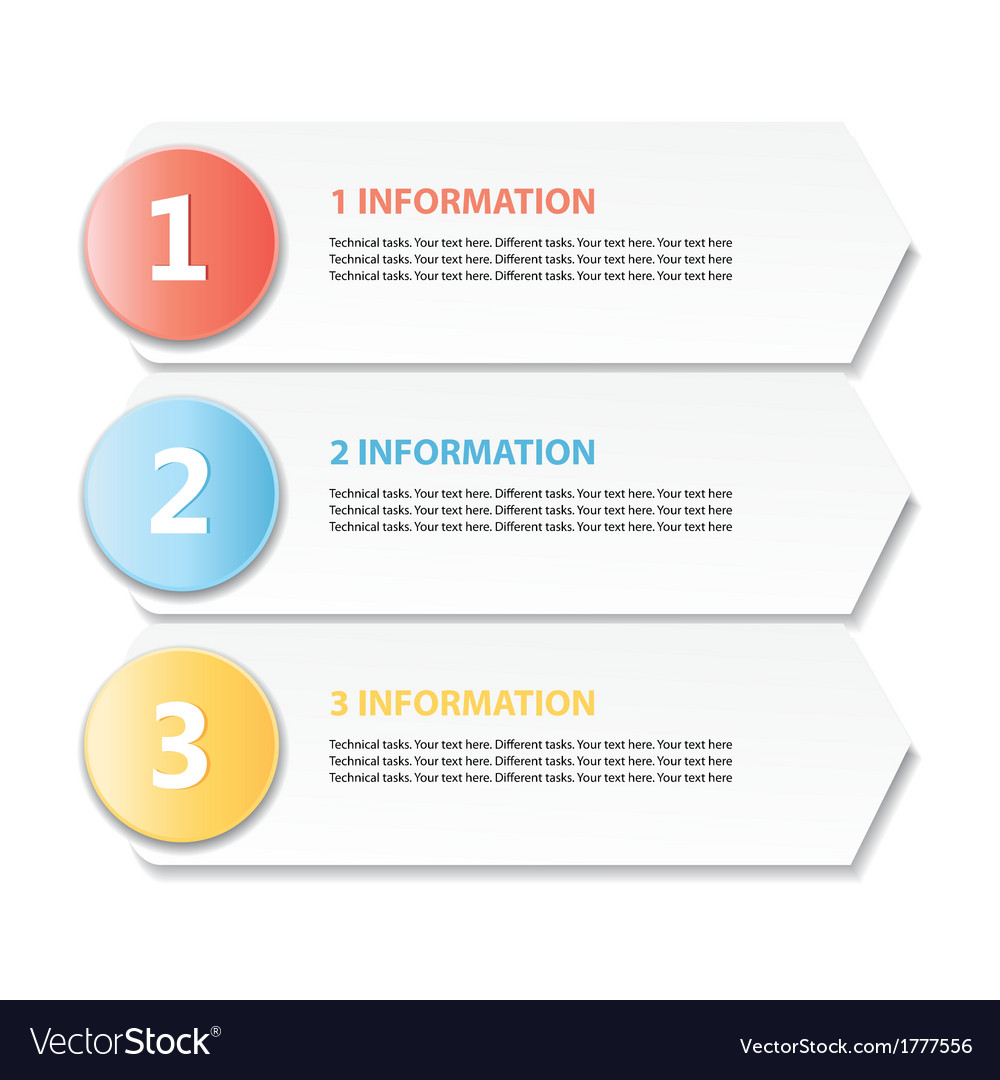 1

1 INFORMATION

Technical tasks. Your text here. Different tasks. Your text here. Your text here
Technical tasks. Your text here. Different tasks. Your text here. Your text here
Technical tasks. Your text here. Different tasks. Your text here. Your text here

2

2 INFORMATION

Technical tasks. Your text here. Different tasks. Your text here. Your text here
Technical tasks. Your text here. Different tasks. Your text here. Your text here
Technical tasks. Your text here. Different tasks. Your text here. Your text here

3

3 INFORMATION

Technical tasks. Your text here. Different tasks. Your text here. Your text here
Technical tasks. Your text here. Different tasks. Your text here. Your text here
Technical tasks. Your text here. Different tasks. Your text here. Your text here

VectorStock®

VectorStock.com/1777556