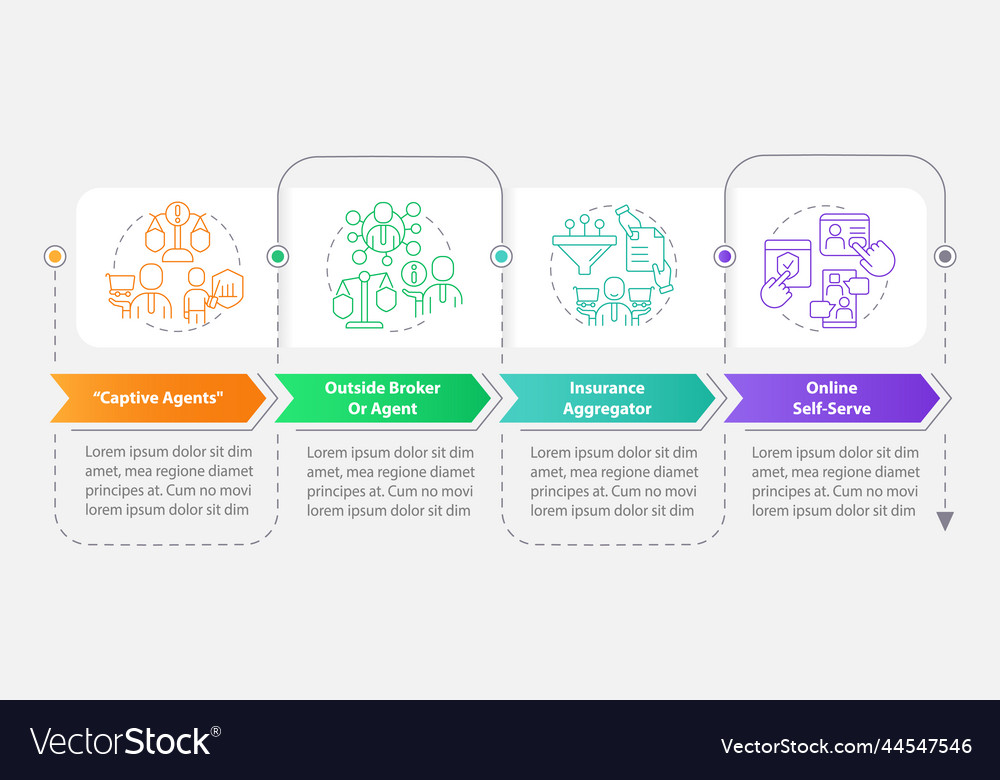 "Captive Agents"

Lorem ipsum dolor sit dim amet, mea regione diamet principes at. Cum no movi lorem ipsum dolor sit dim

Outside Broker Or Agent

Lorem ipsum dolor sit dim amet, mea regione diamet principes at. Cum no movi lorem ipsum dolor sit dim

Insurance Aggregator

Lorem ipsum dolor sit dim amet, mea regione diamet principes at. Cum no movi lorem ipsum dolor sit dim

Online Self-Serve

Lorem ipsum dolor sit dim amet, mea regione diamet principes at. Cum no movi lorem ipsum dolor sit dim

VectorStock®

VectorStock.com/44547546