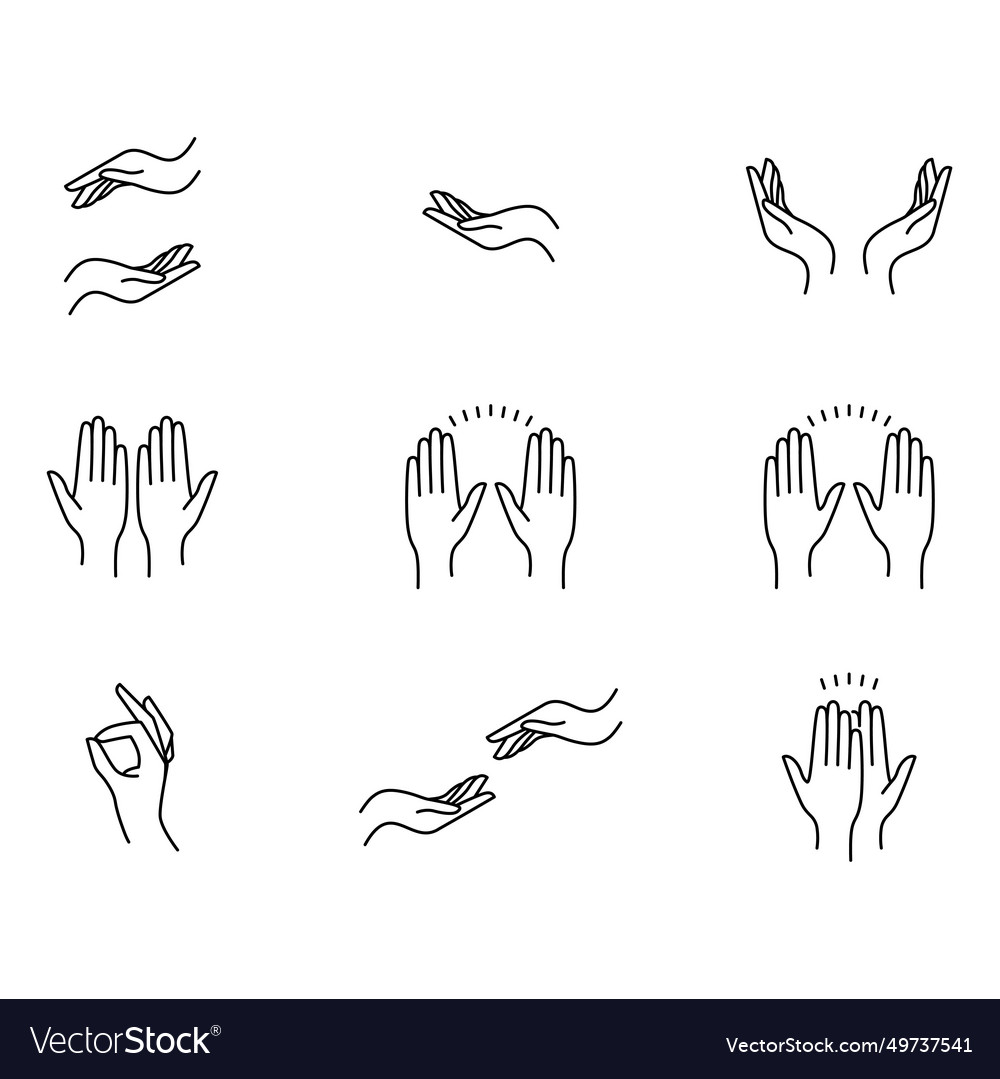 VectorStock®

VectorStock.com/49737541