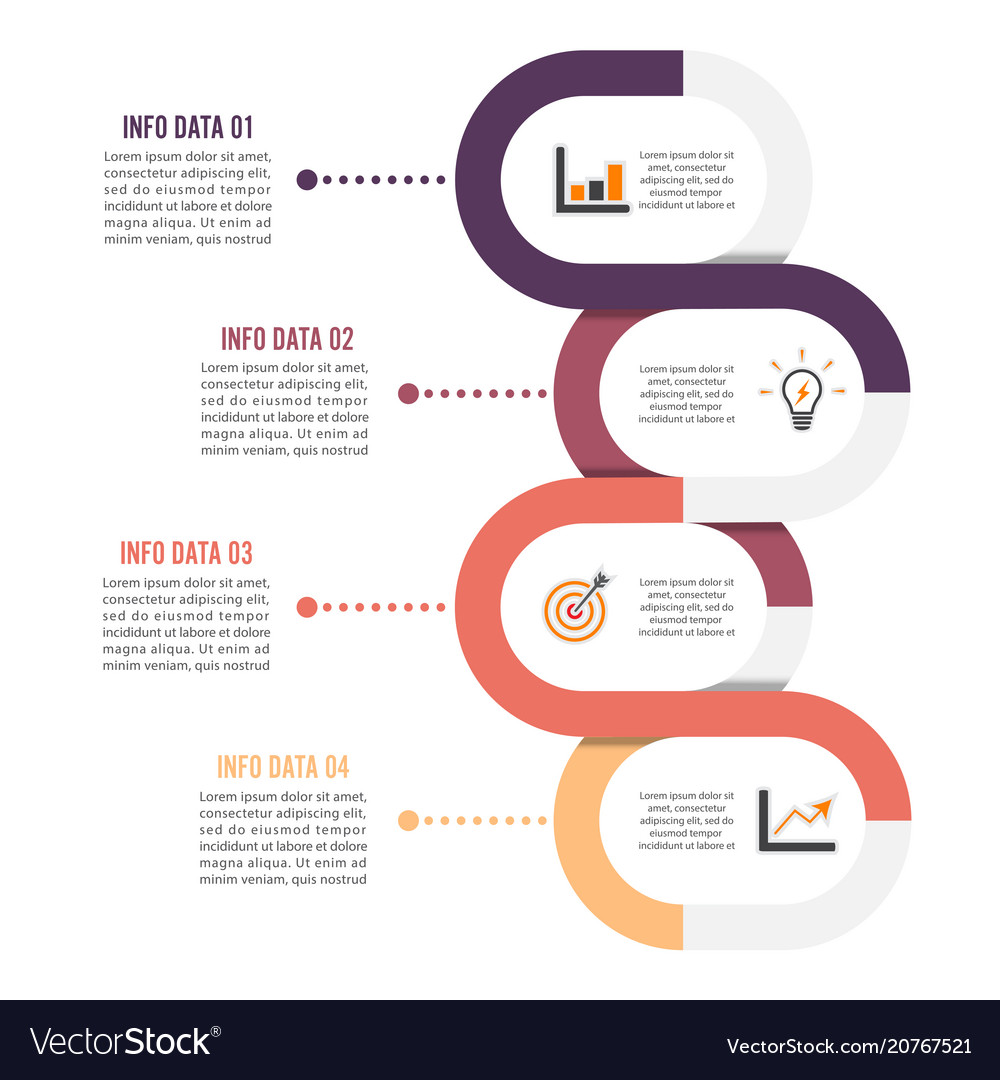 INFO DATA 01

Lorem ipsum dolor sit amet, consectetur adipiscing elit, sed do eiusmod tempor incididunt ut labore et dolore magna aliqua. Ut enim ad minim veniam, quis nostrud

Lorem ipsum dolor sit amet, consectetur adipiscing elit, sed do eiusmod tempor incididunt ut labore et

INFO DATA 02

Lorem ipsum dolor sit amet, consectetur adipiscing elit, sed do eiusmod tempor incididunt ut labore et dolore magna aliqua. Ut enim ad minim veniam, quis nostrud

Lorem ipsum dolor sit amet, consectetur adipiscing elit, sed do eiusmod tempor incididunt ut labore et

INFO DATA 03

Lorem ipsum dolor sit amet, consectetur adipiscing elit, sed do eiusmod tempor incididunt ut labore et dolore magna aliqua. Ut enim ad minim veniam, quis nostrud

Lorem ipsum dolor sit amet, consectetur adipiscing elit, sed do eiusmod tempor incididunt ut labore et

INFO DATA 04

Lorem ipsum dolor sit amet, consectetur adipiscing elit, sed do eiusmod tempor incididunt ut labore et dolore magna aliqua. Ut enim ad minim veniam, quis nostrud

Lorem ipsum dolor sit amet, consectetur adipiscing elit, sed do eiusmod tempor incididunt ut labore et

VectorStock®

VectorStock.com/20767521