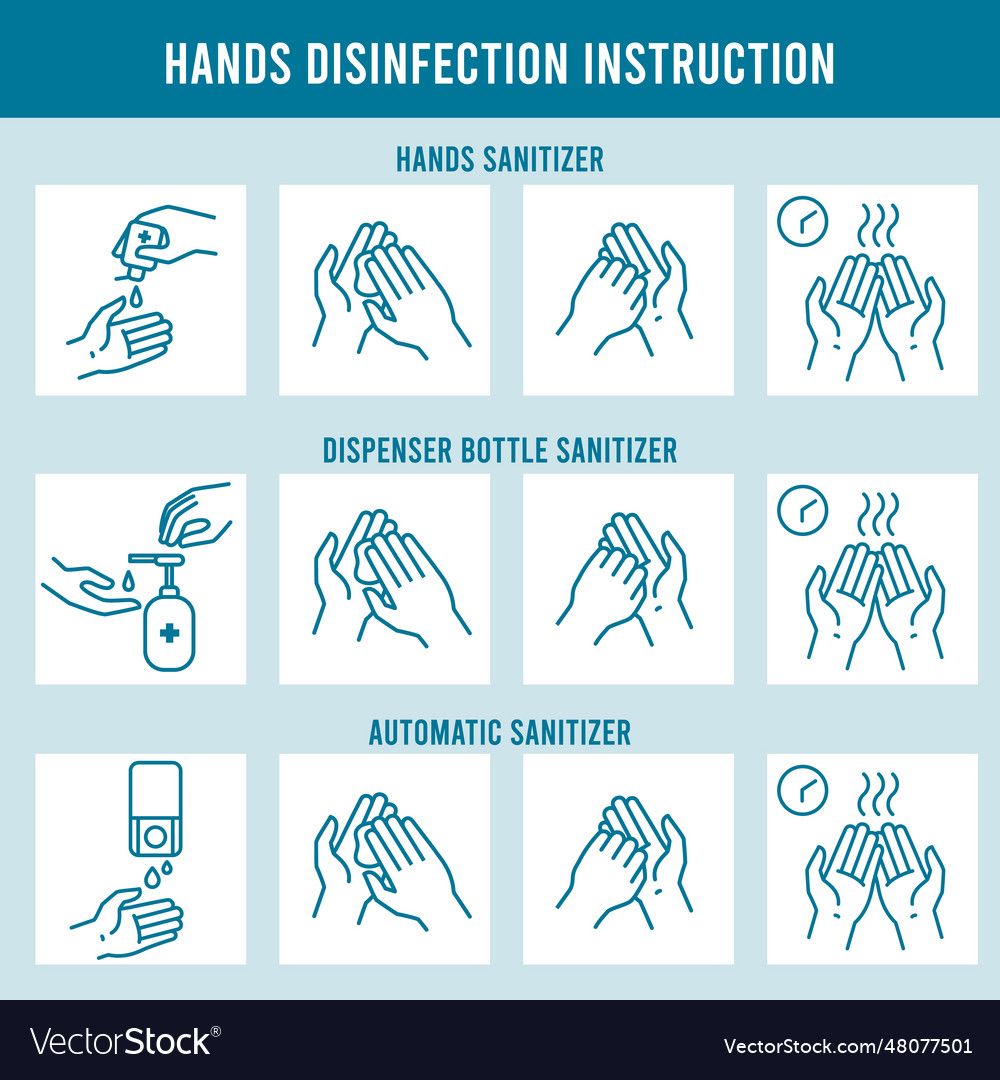 HANDS DISINFECTION INSTRUCTION

HANDS SANITIZER

DISPENSER BOTTLE SANITIZER

AUTOMATIC SANITIZER

VectorStock®

VectorStock.com/48077501