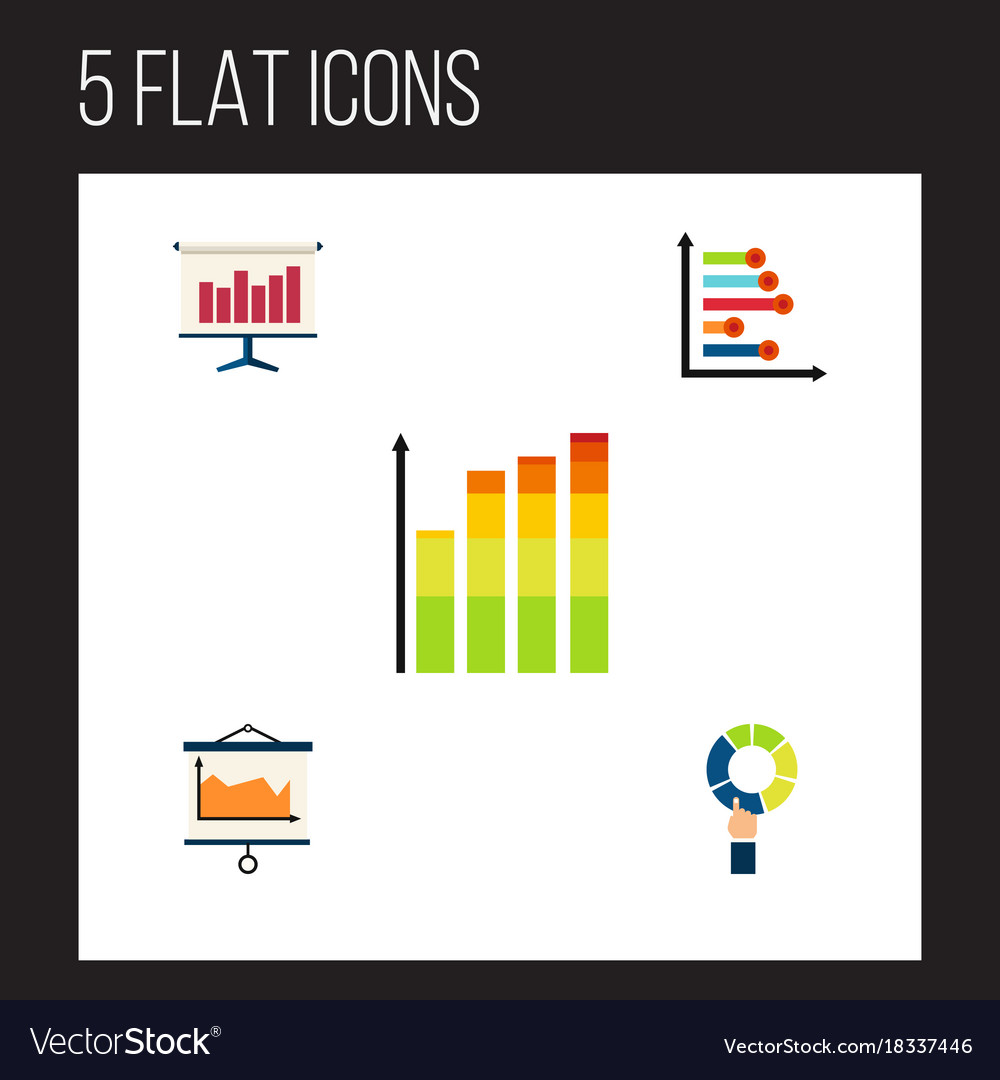 5 FLAT ICONS

VectorStock®

VectorStock.com/18337446