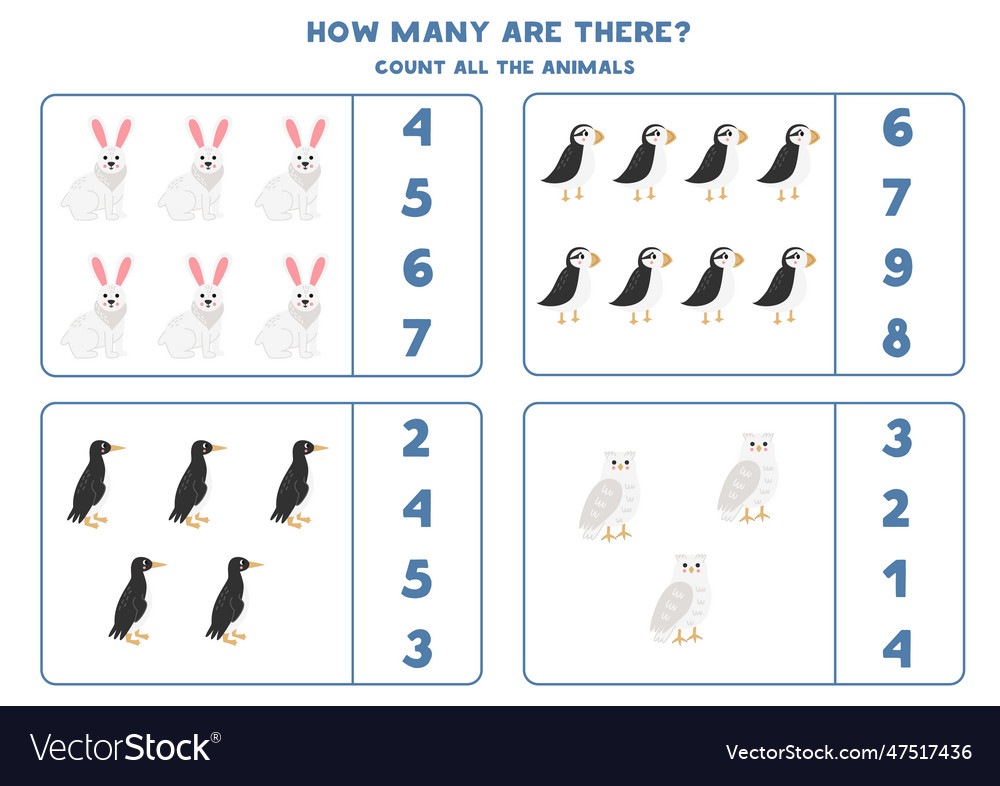 HOW MANY ARE THERE?
COUNT ALL THE ANIMALS

4
5
6
7

6
7
9
8

2
4
5
3

3
2
1
4

VectorStock®
VectorStock.com/47517436