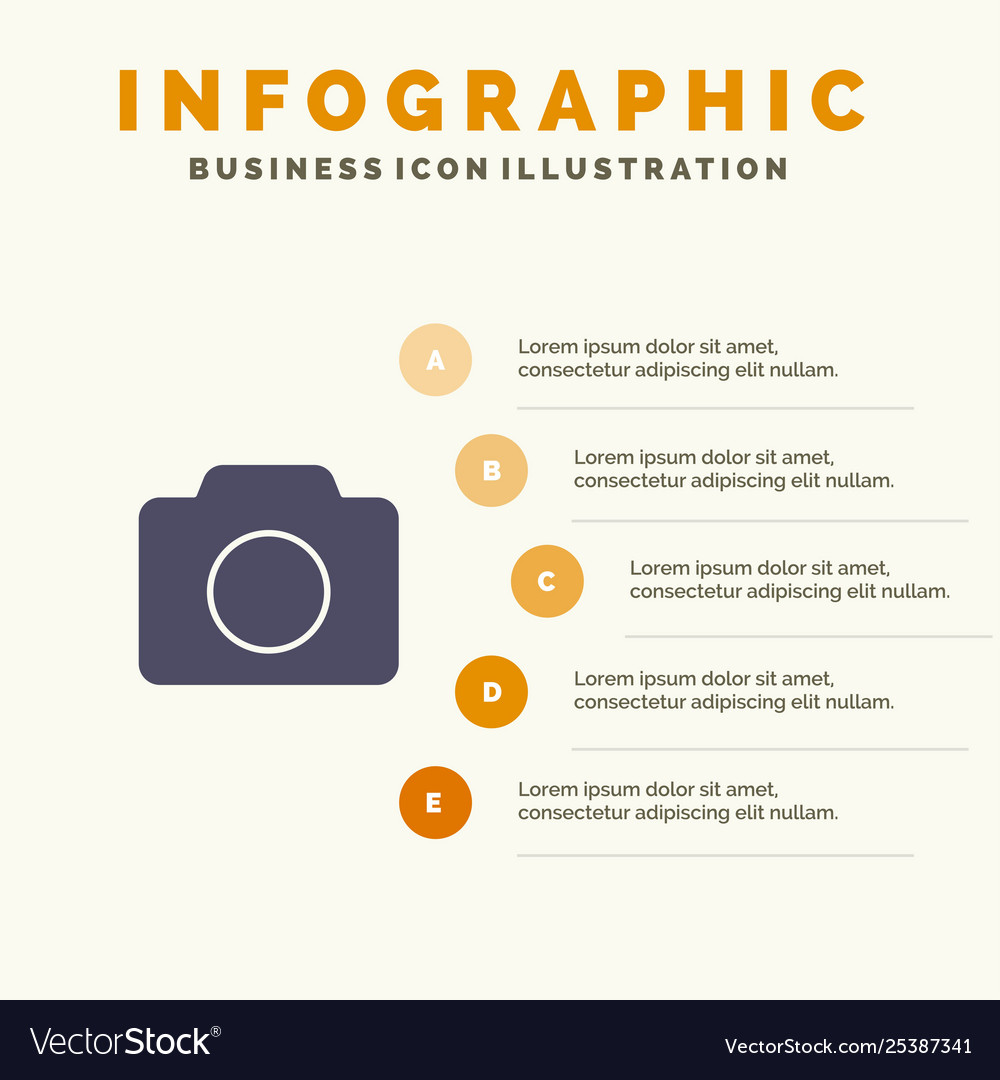 INFOGRAPHIC
BUSINESS ICON ILLUSTRATION

A
Lorem ipsum dolor sit amet, consectetur adipiscing elit nullam.

B
Lorem ipsum dolor sit amet, consectetur adipiscing elit nullam.

C
Lorem ipsum dolor sit amet, consectetur adipiscing elit nullam.

D
Lorem ipsum dolor sit amet, consectetur adipiscing elit nullam.

E
Lorem ipsum dolor sit amet, consectetur adipiscing elit nullam.

VectorStock®
VectorStock.com/25387341