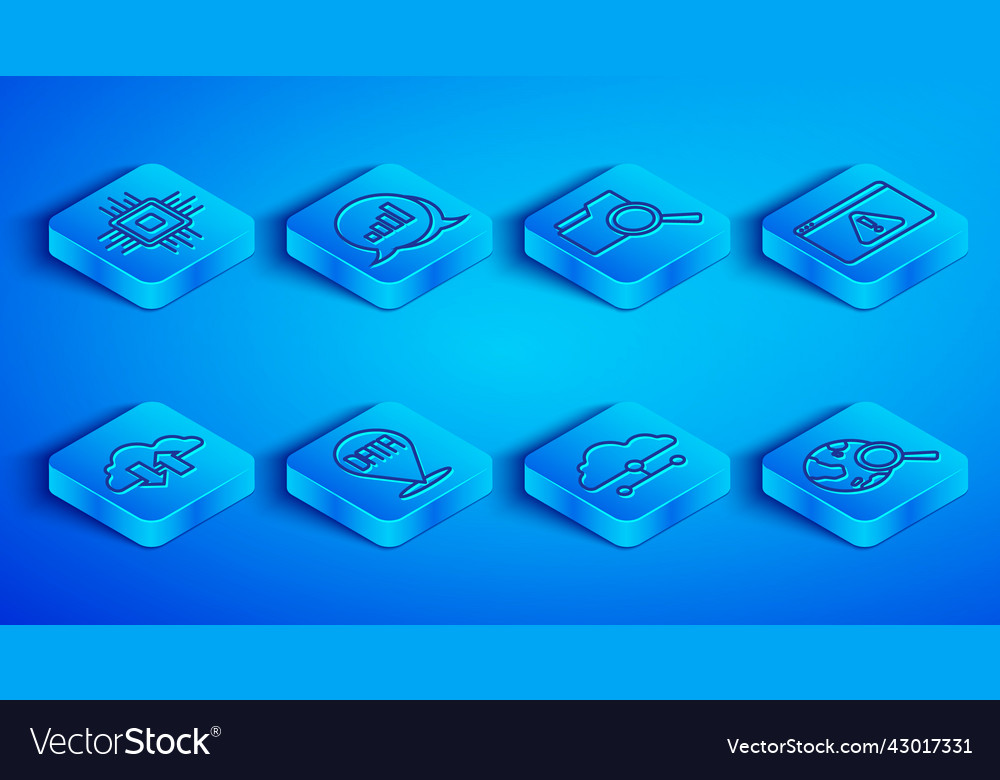 DATA

VectorStock®

VectorStock.com/43017331