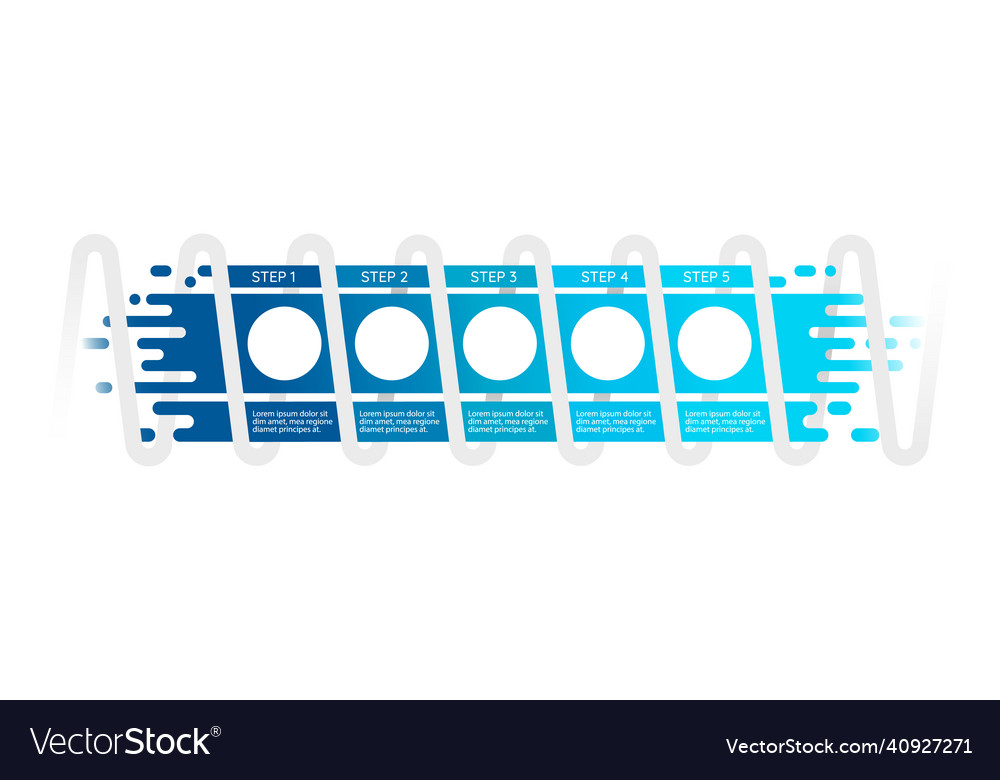 STEP 1

Lorem ipsum dolor sit dim amet, mea regione diamet principes at.

STEP 2

Lorem ipsum dolor sit dim amet, mea regione diamet principes at.

STEP 3

Lorem ipsum dolor sit dim amet, mea regione diamet principes at.

STEP 4

Lorem ipsum dolor sit dim amet, mea regione diamet principes at.

STEP 5

Lorem ipsum dolor sit dim amet, mea regione diamet principes at.

VectorStock®

VectorStock.com/40927271