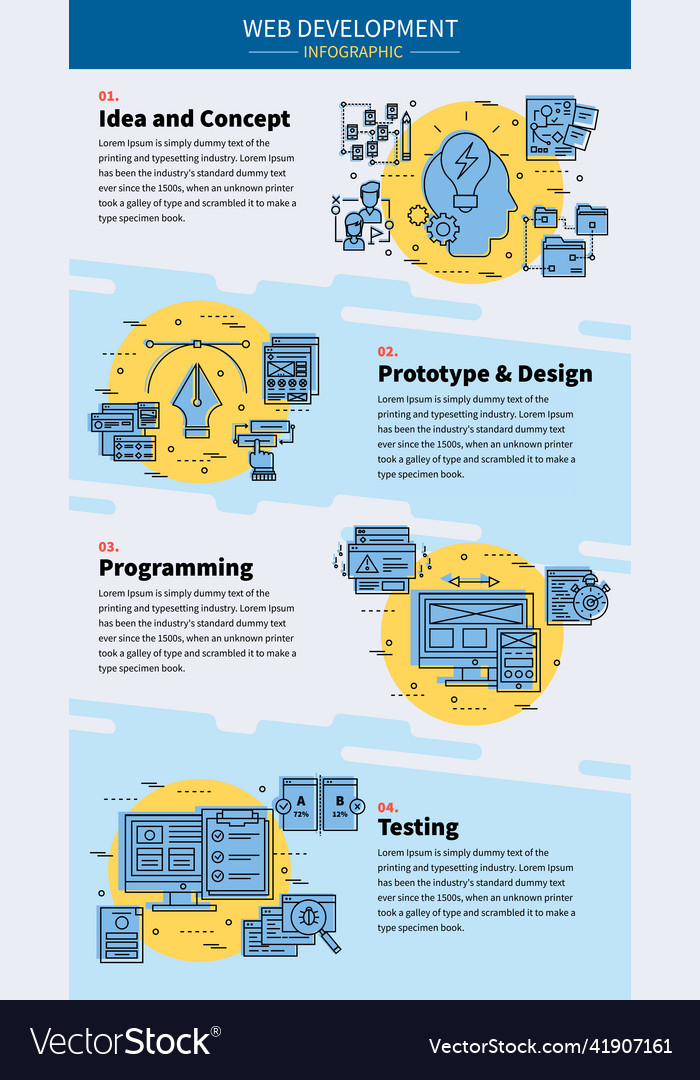 WEB DEVELOPMENT
INFOGRAPHIC

01.
Idea and Concept
Lorem Ipsum is simply dummy text of the printing and typesetting industry. Lorem Ipsum has been the industry's standard dummy text ever since the 1500s, when an unknown printer took a galley of type and scrambled it to make a type specimen book.

02.
Prototype & Design
Lorem Ipsum is simply dummy text of the printing and typesetting industry. Lorem Ipsum has been the industry's standard dummy text ever since the 1500s, when an unknown printer took a galley of type and scrambled it to make a type specimen book.

03.
Programming
Lorem Ipsum is simply dummy text of the printing and typesetting industry. Lorem Ipsum has been the industry's standard dummy text ever since the 1500s, when an unknown printer took a galley of type and scrambled it to make a type specimen book.

A
72%
B
12%

04.
Testing
Lorem Ipsum is simply dummy text of the printing and typesetting industry. Lorem Ipsum has been the industry's standard dummy text ever since the 1500s, when an unknown printer took a galley of type and scrambled it to make a type specimen book.

VectorStock®
VectorStock.com/41907161