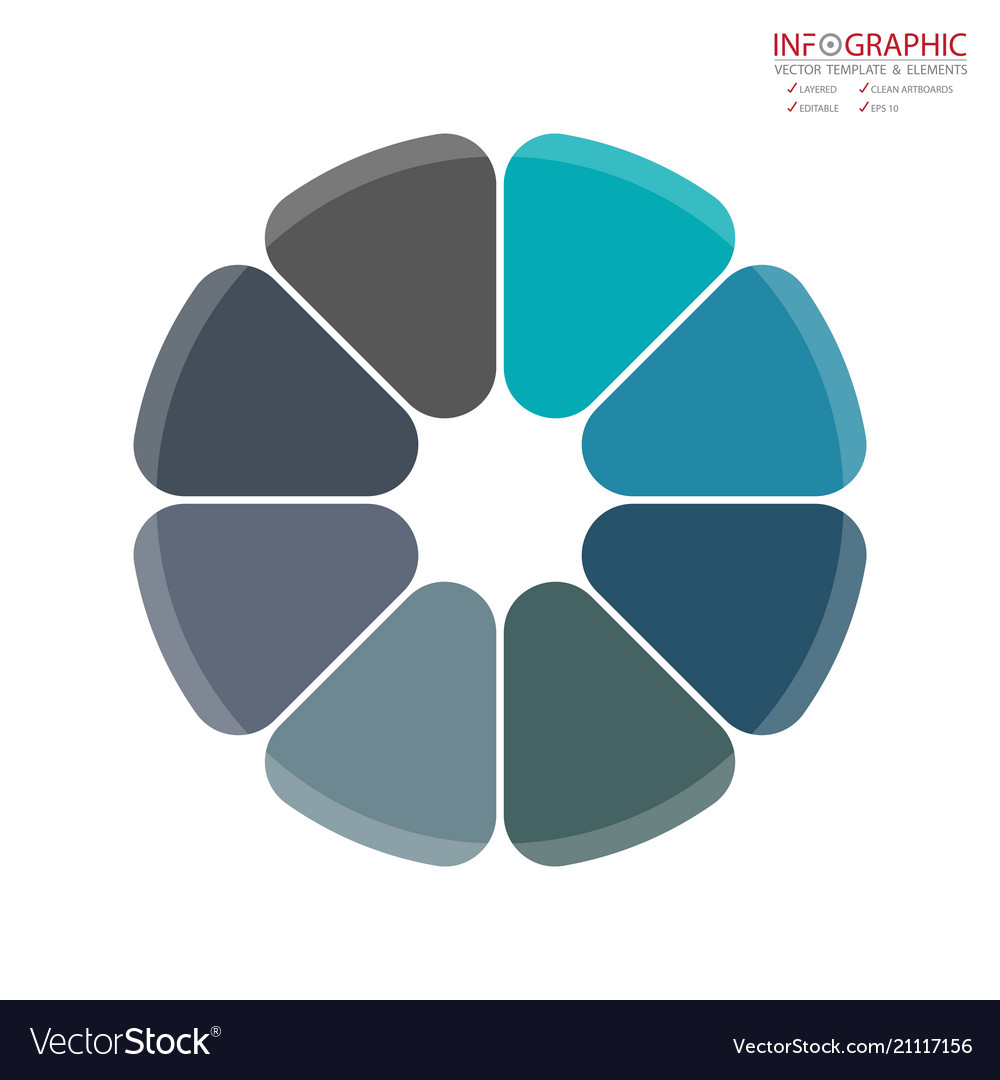 INFOGRAPHIC
VECTOR TEMPLATE & ELEMENTS
✓ LAYERED ✓ CLEAN ARTBOARDS
✓ EDITABLE ✓ EPS 10

VectorStock®

VectorStock.com/21117156