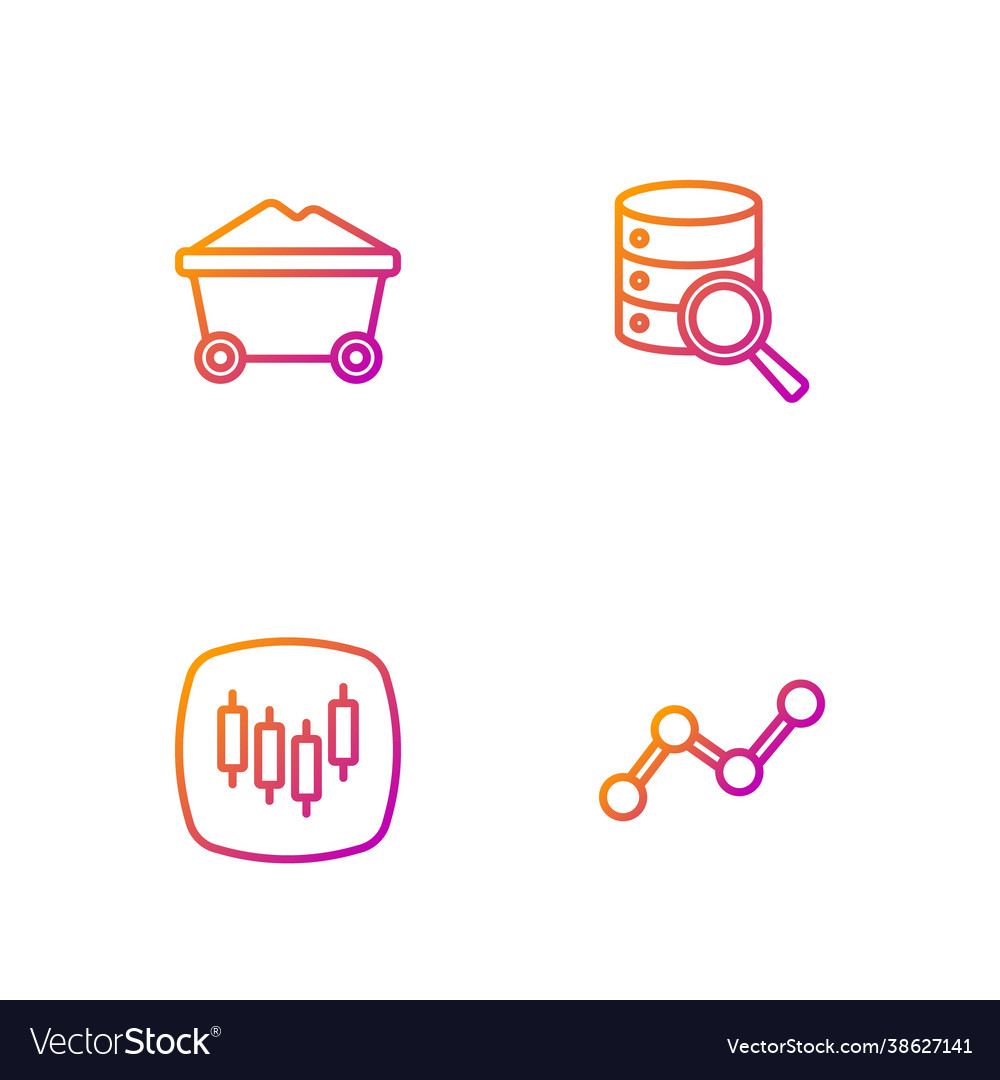 VectorStock®

VectorStock.com/38627141